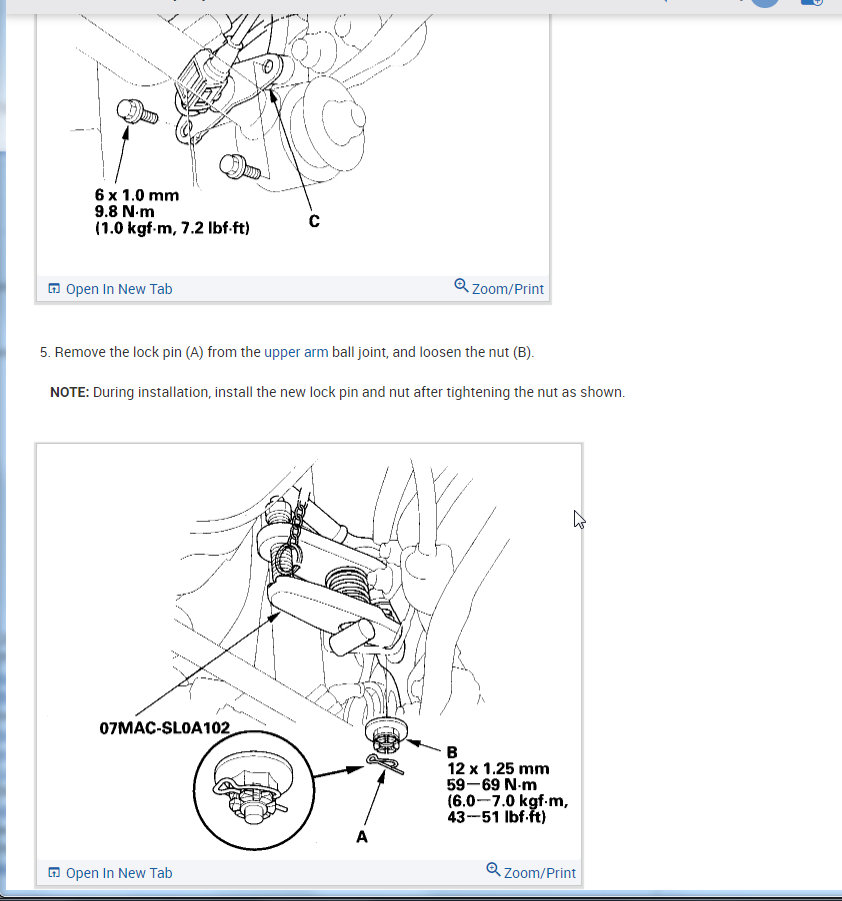 6 x 1.0 mm
9.8 N·m
(1.0 kgf·m, 7.2 lbf·ft)

C

Open In New Tab

Zoom/Print

5. Remove the lock pin (A) from the upper arm ball joint, and loosen the nut (B).

NOTE: During installation, install the new lock pin and nut after tightening the nut as shown.

07MAC-SL0A102

B
12 x 1.25 mm
59—69 N·m
(6.0—7.0 kgf·m,
43—51 lbf·ft)

A

Open In New Tab

Zoom/Print