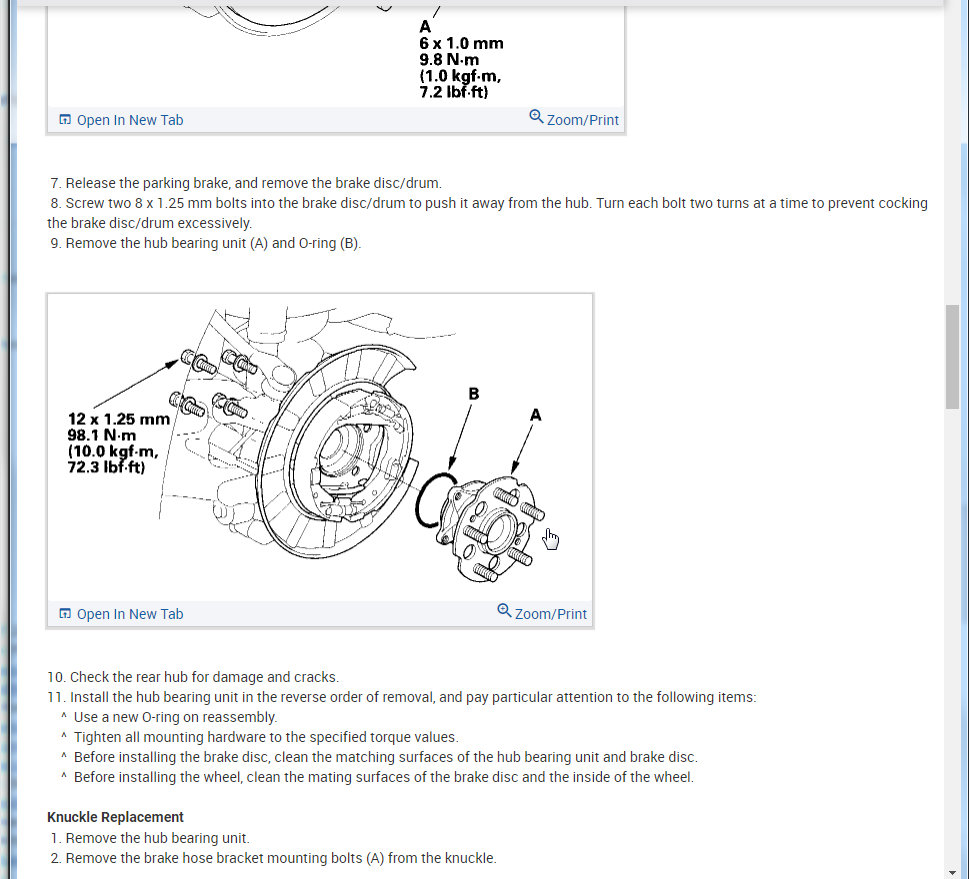 A
6 x 1.0 mm
9.8 N·m
(1.0 kgf·m,
7.2 lbf·ft)

Open In New Tab
Zoom/Print

7. Release the parking brake, and remove the brake disc/drum.
8. Screw two 8 x 1.25 mm bolts into the brake disc/drum to push it away from the hub. Turn each bolt two turns at a time to prevent cocking the brake disc/drum excessively.
9. Remove the hub bearing unit (A) and O-ring (B).

12 x 1.25 mm
98.1 N·m
(10.0 kgf·m,
72.3 lbf·ft)
B
A

Open In New Tab
Zoom/Print

10. Check the rear hub for damage and cracks.
11. Install the hub bearing unit in the reverse order of removal, and pay particular attention to the following items:
^ Use a new O-ring on reassembly.
^ Tighten all mounting hardware to the specified torque values.
^ Before installing the brake disc, clean the matching surfaces of the hub bearing unit and brake disc.
^ Before installing the wheel, clean the mating surfaces of the brake disc and the inside of the wheel.

Knuckle Replacement
1. Remove the hub bearing unit.
2. Remove the brake hose bracket mounting bolts (A) from the knuckle.