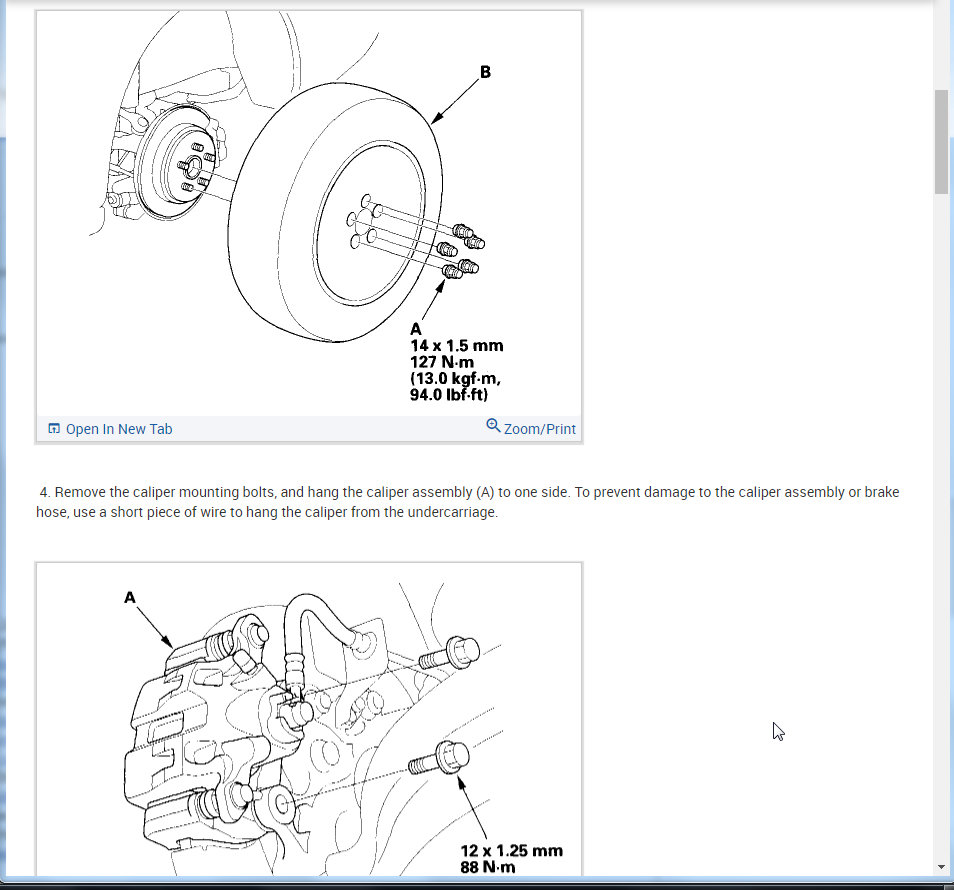 B

A
14 x 1.5 mm
127 N·m
(13.0 kgf·m,
94.0 lbf·ft)

Open In New Tab

Zoom/Print

4. Remove the caliper mounting bolts, and hang the caliper assembly (A) to one side. To prevent damage to the caliper assembly or brake hose, use a short piece of wire to hang the caliper from the undercarriage.

A

12 x 1.25 mm
88 N·m