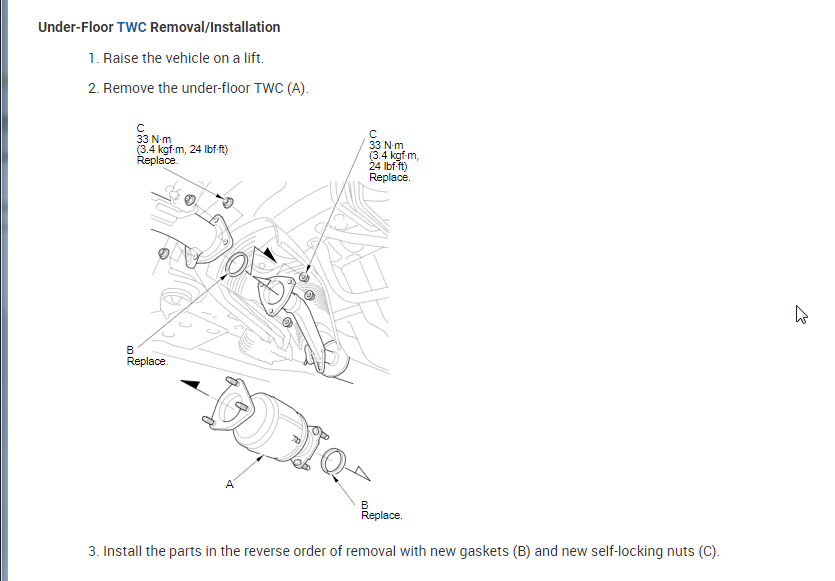 Under-Floor TWC Removal/Installation

1. Raise the vehicle on a lift.

2. Remove the under-floor TWC (A).

C
33 N·m
(3.4 kgf·m, 24 lbf·ft)
Replace.

C
33 N·m
(3.4 kgf·m,
24 lbf·ft)
Replace.

B
Replace.

A

B
Replace.

3. Install the parts in the reverse order of removal with new gaskets (B) and new self-locking nuts (C).