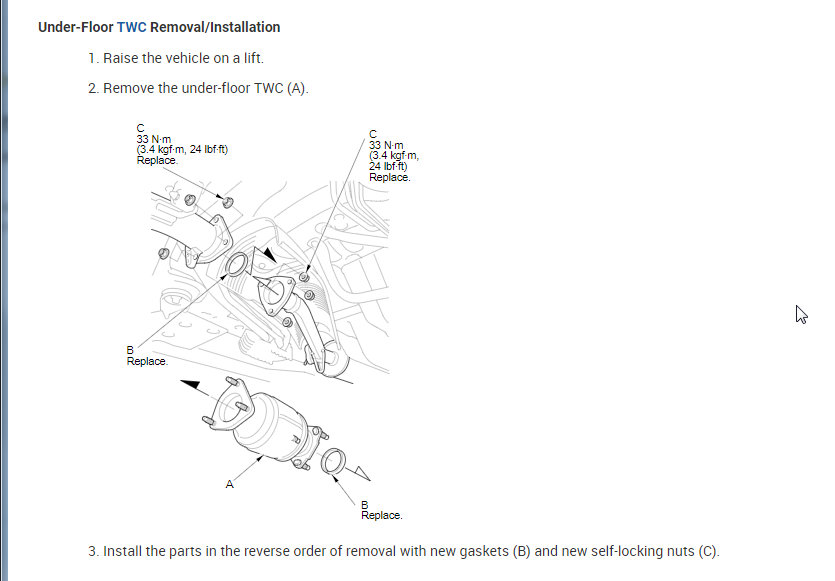 Under-Floor TWC Removal/Installation

1. Raise the vehicle on a lift.

2. Remove the under-floor TWC (A).

C
33 N·m
(3.4 kgf·m, 24 lbf·ft)
Replace.

C
33 N·m
(3.4 kgf·m,
24 lbf·ft)
Replace.

B
Replace.

A

B
Replace.

3. Install the parts in the reverse order of removal with new gaskets (B) and new self-locking nuts (C).