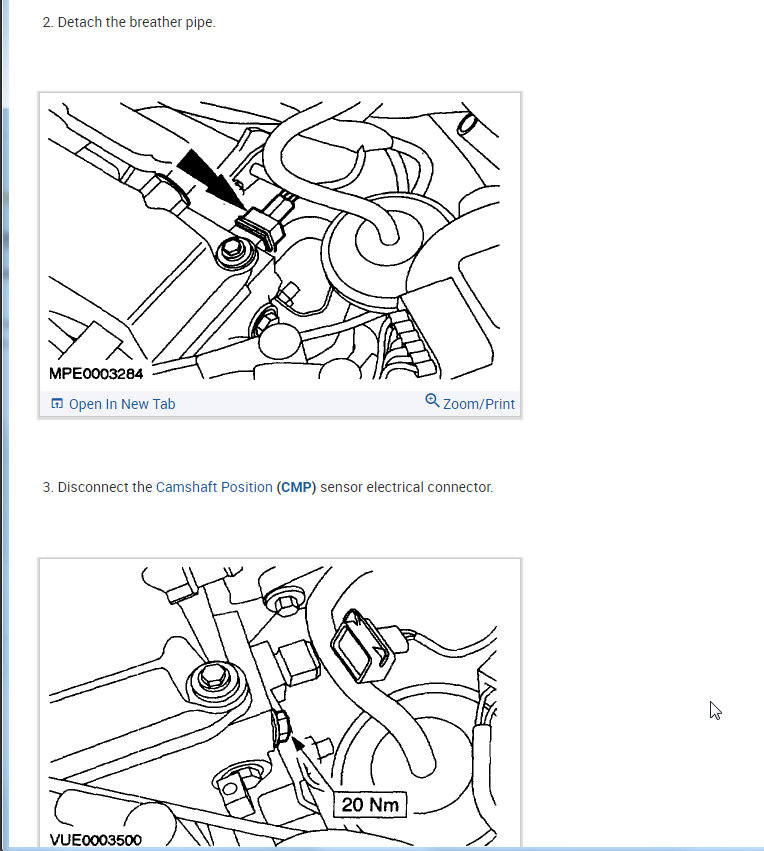 2. Detach the breather pipe.

MPE0003284

Open In New Tab

Zoom/Print

3. Disconnect the Camshaft Position (CMP) sensor electrical connector.

20 Nm

VUE0003500