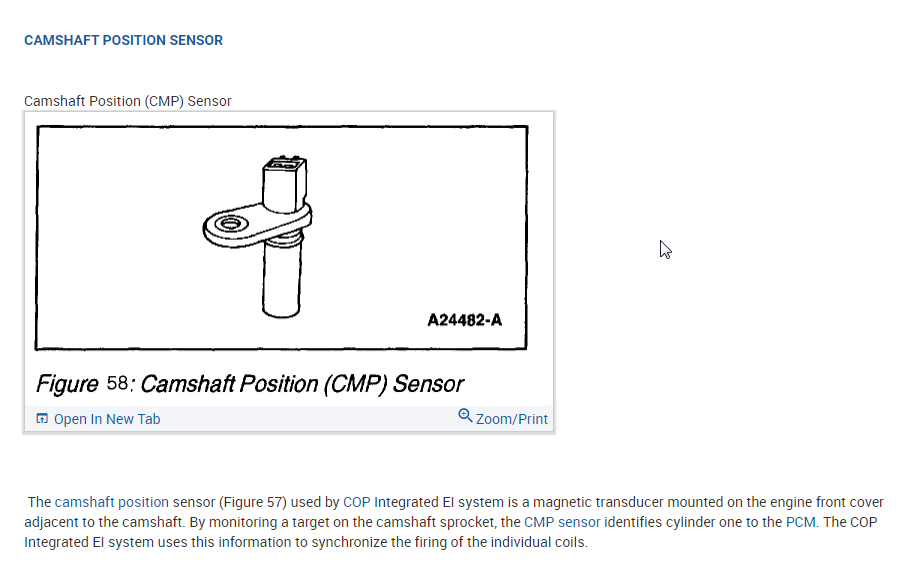 CAMSHAFT POSITION SENSOR

Camshaft Position (CMP) Sensor

A24482-A

Figure 58: Camshaft Position (CMP) Sensor

Open In New Tab

Zoom/Print

The camshaft position sensor (Figure 57) used by COP Integrated EI system is a magnetic transducer mounted on the engine front cover adjacent to the camshaft. By monitoring a target on the camshaft sprocket, the CMP sensor identifies cylinder one to the PCM. The COP Integrated EI system uses this information to synchronize the firing of the individual coils.