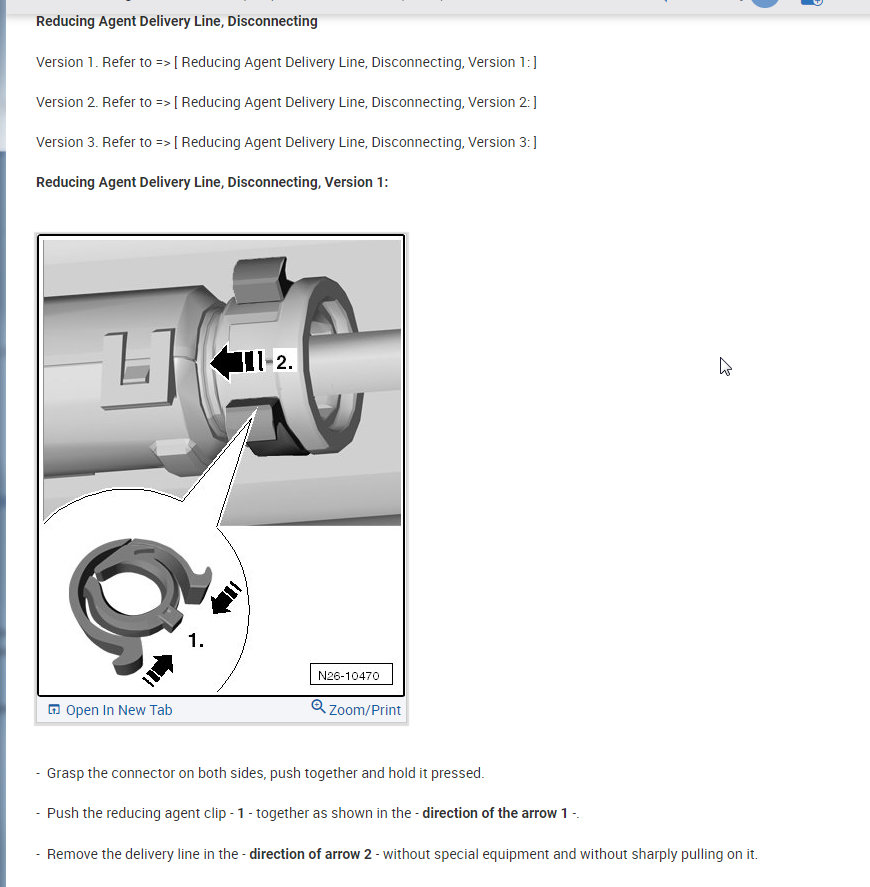 Reducing Agent Delivery Line, Disconnecting

Version 1. Refer to => [ Reducing Agent Delivery Line, Disconnecting, Version 1: ]

Version 2. Refer to => [ Reducing Agent Delivery Line, Disconnecting, Version 2: ]

Version 3. Refer to => [ Reducing Agent Delivery Line, Disconnecting, Version 3: ]

Reducing Agent Delivery Line, Disconnecting, Version 1:

2.

1.

N26-10470

Open In New Tab

Zoom/Print

- Grasp the connector on both sides, push together and hold it pressed.

- Push the reducing agent clip - 1 - together as shown in the - direction of the arrow 1 -.

- Remove the delivery line in the - direction of arrow 2 - without special equipment and without sharply pulling on it.