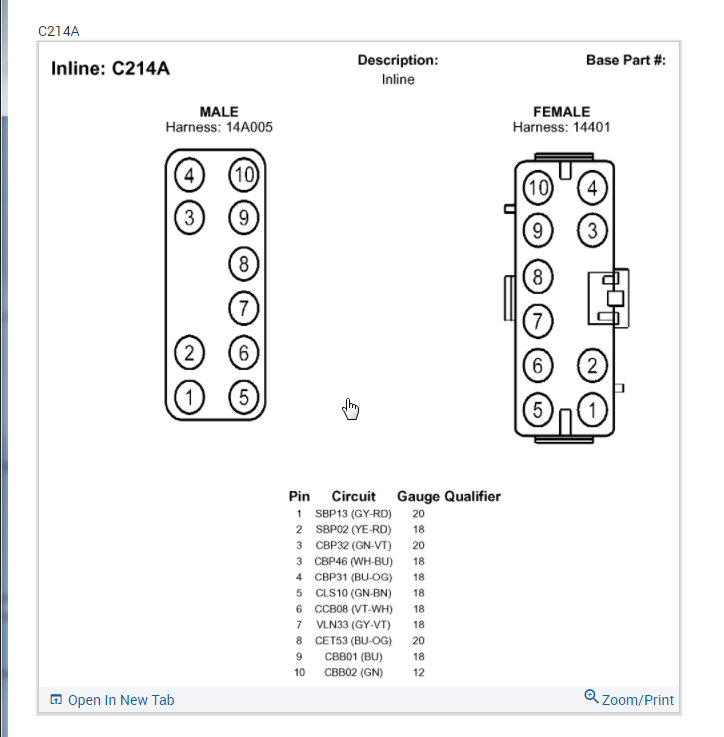 C214A

Inline: C214A

Description:
Inline

Base Part #:

MALE
Harness: 14A005

4 10
3 9
8
7
2 6
1 5

FEMALE
Harness: 14401

10 4
9 3
8
7
6 2
5 1

| Pin | Circuit | Gauge | Qualifier |
|---|---|---|---|
| 1 | SBP13 (GY-RD) | 20 | |
| 2 | SBP02 (YE-RD) | 18 | |
| 3 | CBP32 (GN-VT) | 20 | |
| 3 | CBP46 (WH-BU) | 18 | |
| 4 | CBP31 (BU-OG) | 18 | |
| 5 | CLS10 (GN-BN) | 18 | |
| 6 | CCB08 (VT-WH) | 18 | |
| 7 | VLN33 (GY-VT) | 18 | |
| 8 | CET53 (BU-OG) | 20 | |
| 9 | CBB01 (BU) | 18 | |
| 10 | CBB02 (GN) | 12 | |

Open In New Tab

Zoom/Print