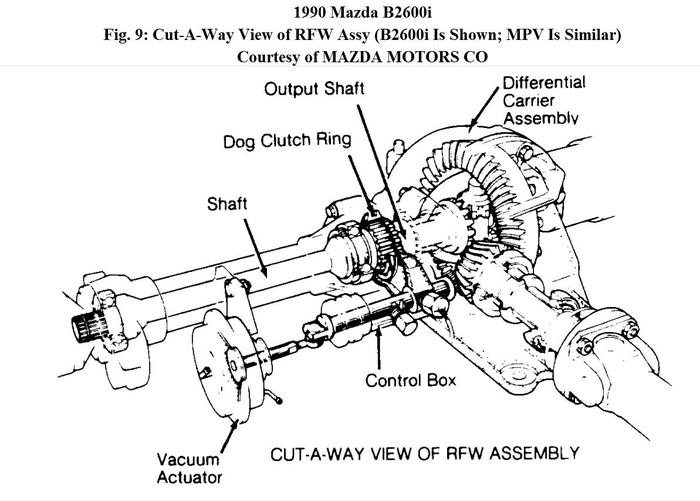 1990 Mazda B2600i
Fig. 9: Cut-A-Way View of RFW Assy (B2600i Is Shown; MPV Is Similar)
Courtesy of MAZDA MOTORS CO

Output Shaft
Differential Carrier Assembly
Dog Clutch Ring
Shaft
Control Box
Vacuum Actuator
CUT-A-WAY VIEW OF RFW ASSEMBLY