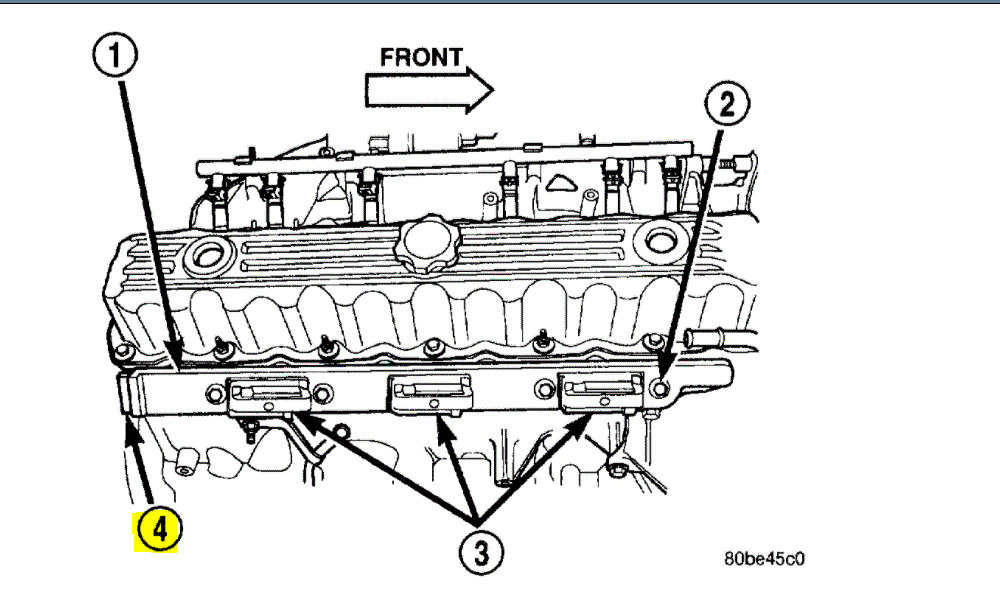 1
FRONT
2
4
3
80be45c0