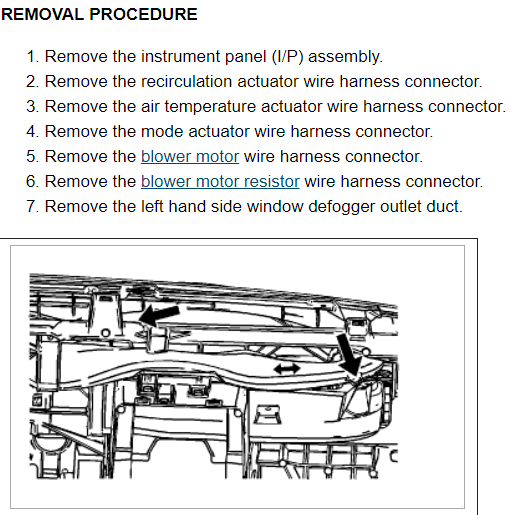 REMOVAL PROCEDURE

1. Remove the instrument panel (I/P) assembly.
2. Remove the recirculation actuator wire harness connector.
3. Remove the air temperature actuator wire harness connector.
4. Remove the mode actuator wire harness connector.
5. Remove the blower motor wire harness connector.
6. Remove the blower motor resistor wire harness connector.
7. Remove the left hand side window defogger outlet duct.