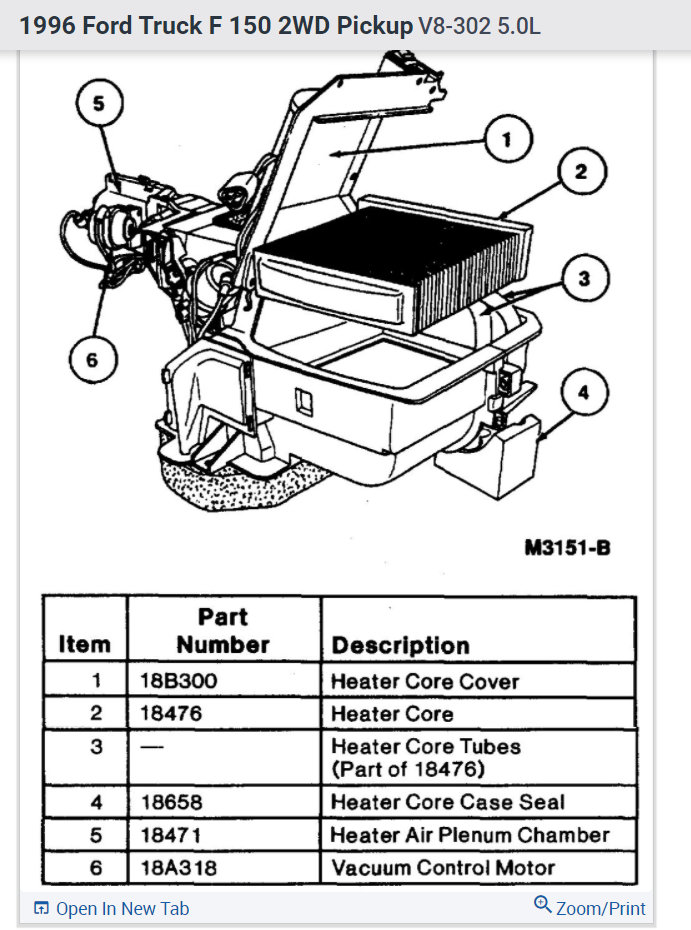 1996 Ford Truck F 150 2WD Pickup V8-302 5.0L

5

1

2

3

6

4

M3151-B

| Item | Part Number | Description |
|---|---|---|
| 1 | 18B300 | Heater Core Cover |
| 2 | 18476 | Heater Core |
| 3 | — | Heater Core Tubes (Part of 18476) |
| 4 | 18658 | Heater Core Case Seal |
| 5 | 18471 | Heater Air Plenum Chamber |
| 6 | 18A318 | Vacuum Control Motor |

Open In New Tab

Zoom/Print