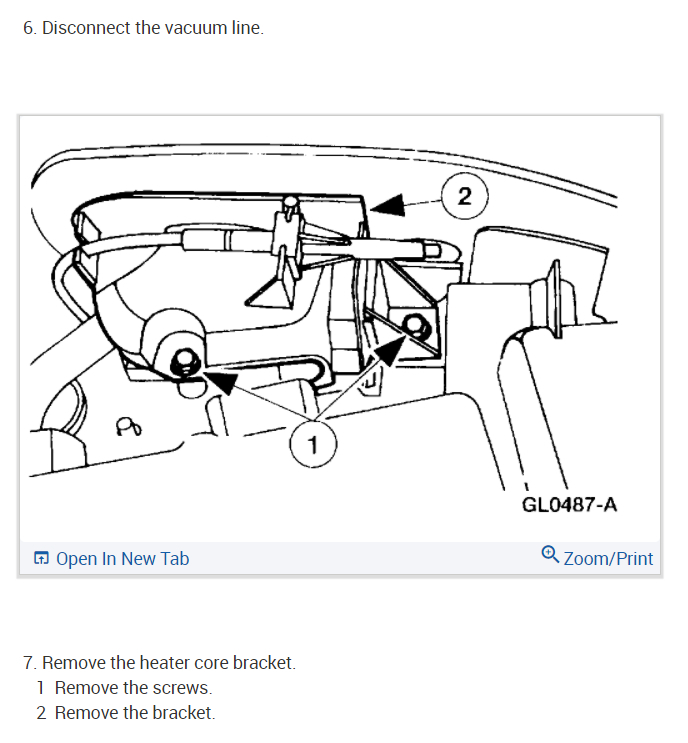 6. Disconnect the vacuum line.

2

1

GL0487-A

Open In New Tab

Zoom/Print

7. Remove the heater core bracket.
1 Remove the screws.
2 Remove the bracket.