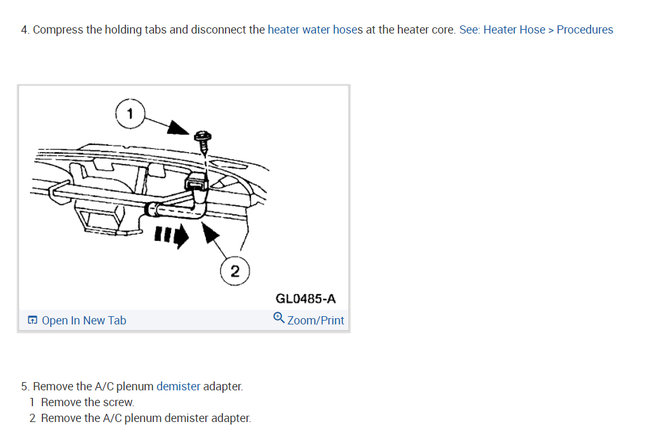 4. Compress the holding tabs and disconnect the heater water hoses at the heater core. See: Heater Hose > Procedures

1

2

GL0485-A

Open In New Tab

Zoom/Print

5. Remove the A/C plenum demister adapter.
1 Remove the screw.
2 Remove the A/C plenum demister adapter.