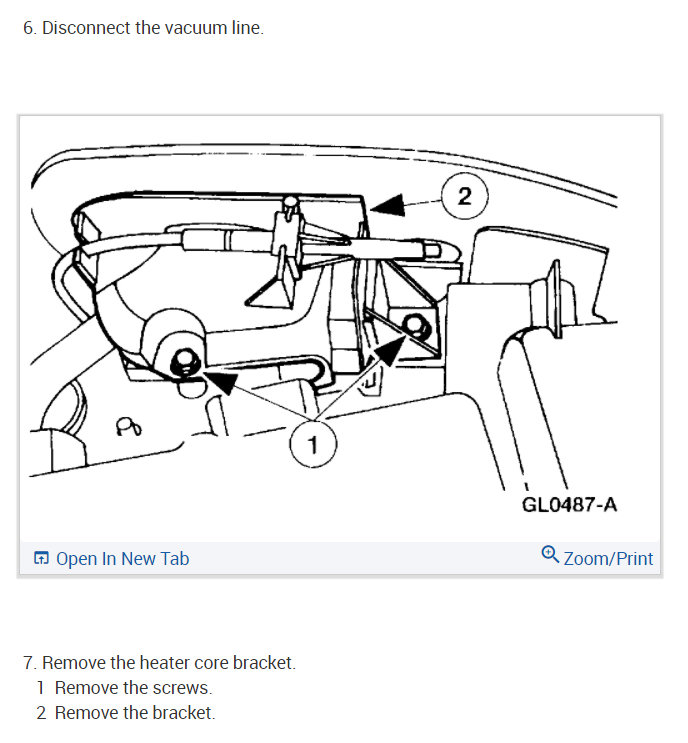 6. Disconnect the vacuum line.

2

1

GL0487-A

Open In New Tab

Zoom/Print

7. Remove the heater core bracket.

1 Remove the screws.

2 Remove the bracket.