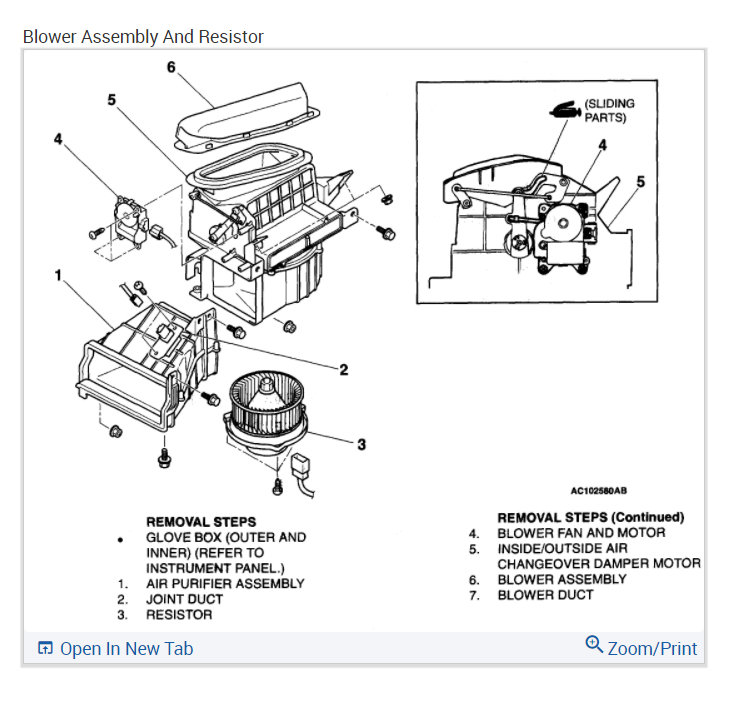 Blower Assembly And Resistor

6
5
4
1
2
3

(SLIDING PARTS)
4
5

AC102580AB

REMOVAL STEPS
• GLOVE BOX (OUTER AND INNER) (REFER TO INSTRUMENT PANEL.)
1. AIR PURIFIER ASSEMBLY
2. JOINT DUCT
3. RESISTOR

REMOVAL STEPS (Continued)
4. BLOWER FAN AND MOTOR
5. INSIDE/OUTSIDE AIR CHANGEOVER DAMPER MOTOR
6. BLOWER ASSEMBLY
7. BLOWER DUCT

Open In New Tab
Zoom/Print