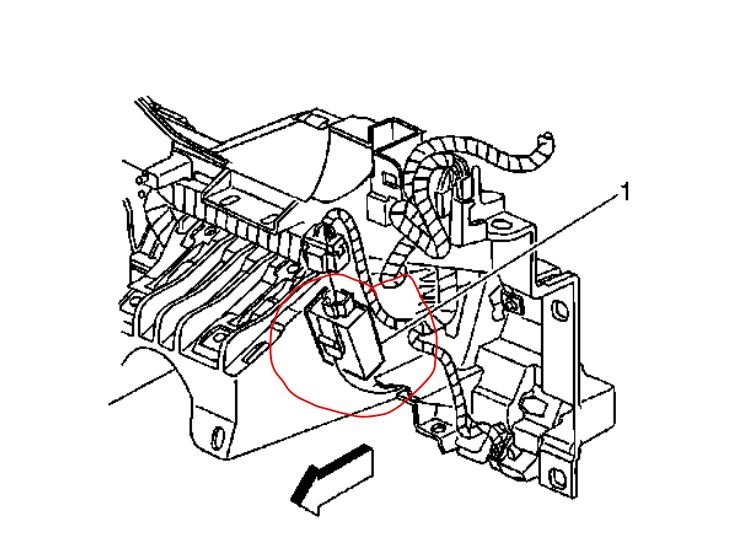 1