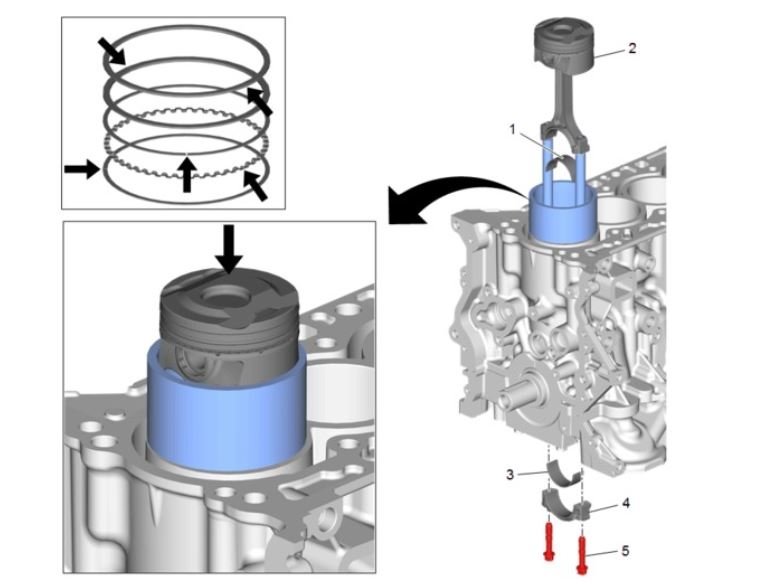 2
1
3
4
5