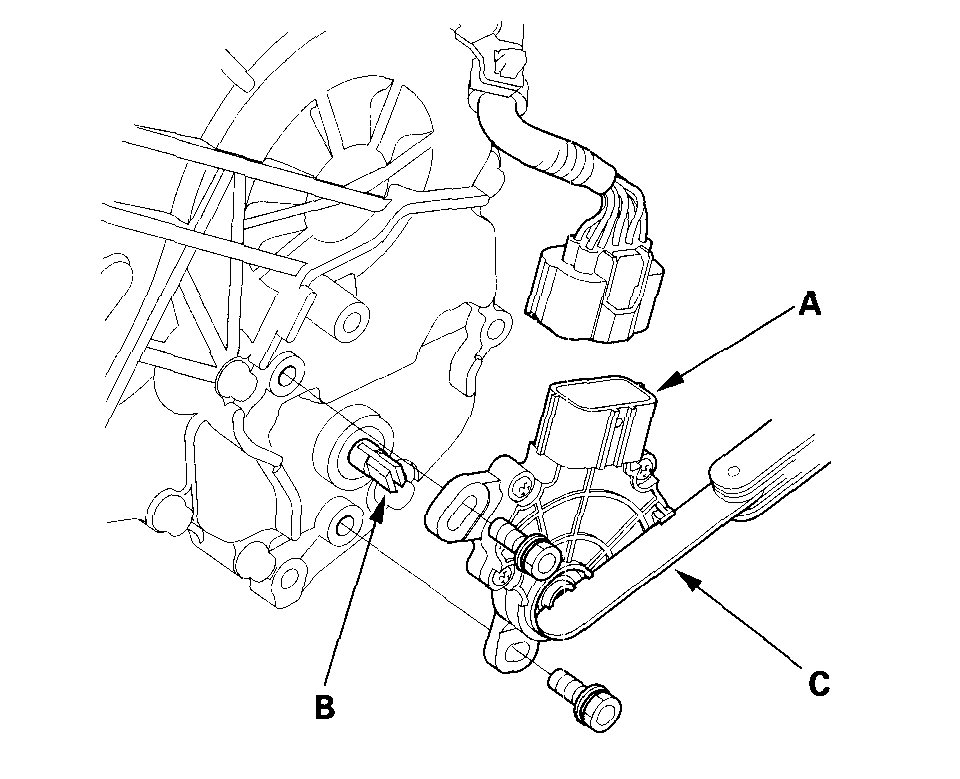 A

B

C