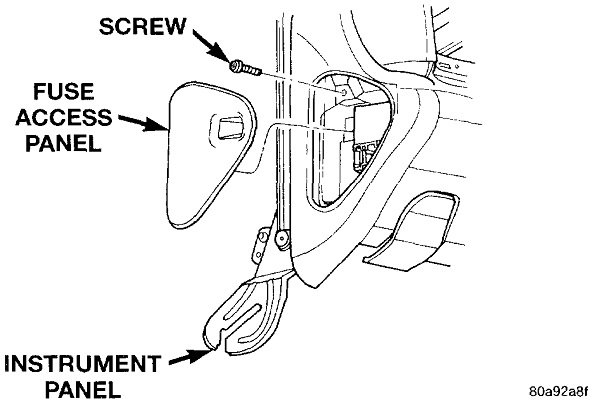 SCREW

FUSE ACCESS PANEL

INSTRUMENT PANEL

80a92a8f