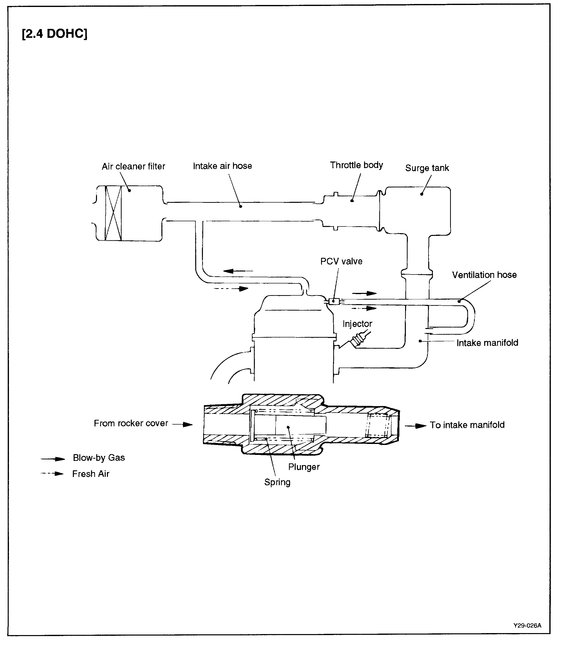 [2.4 DOHC]

Air cleaner filter
Intake air hose
Throttle body
Surge tank
PCV valve
Ventilation hose
Injector
Intake manifold
From rocker cover
To intake manifold
Blow-by Gas
Fresh Air
Plunger
Spring

Y29-026A