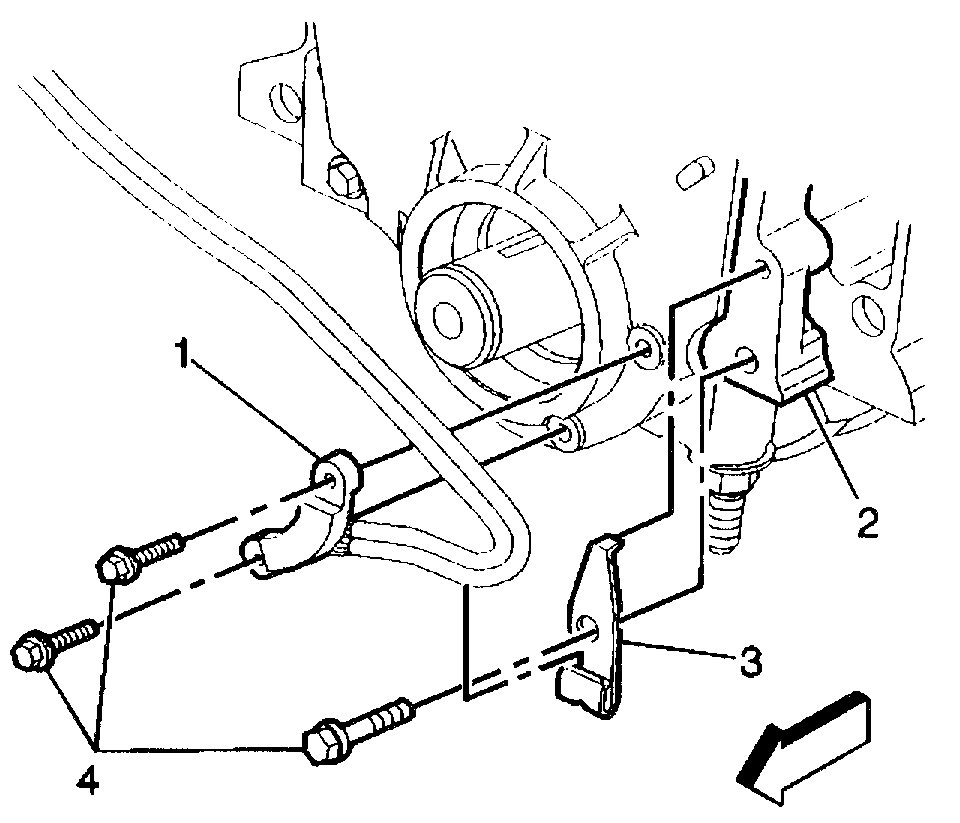 1
2
3
4