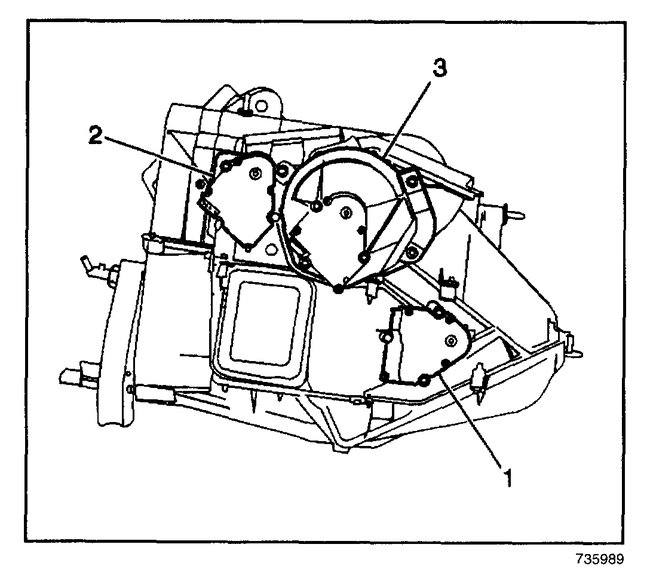 3
2
1
735989