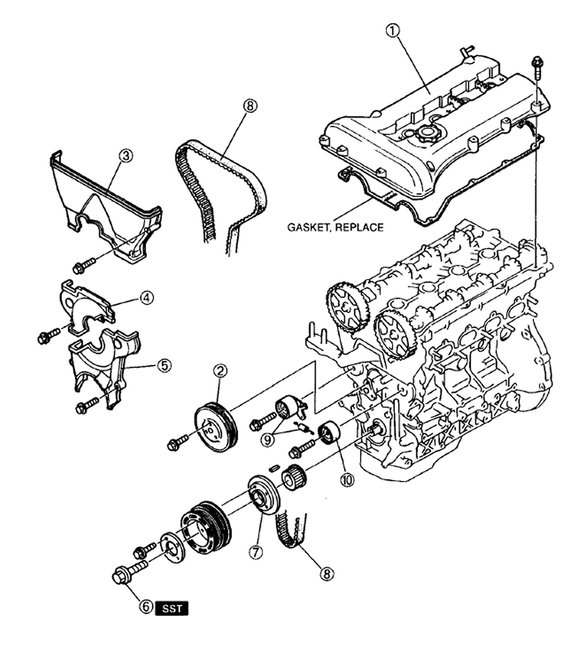 ①
⑧
③
GASKET, REPLACE
④
⑤
②
⑨
⑩
⑦
⑧
⑥ SST