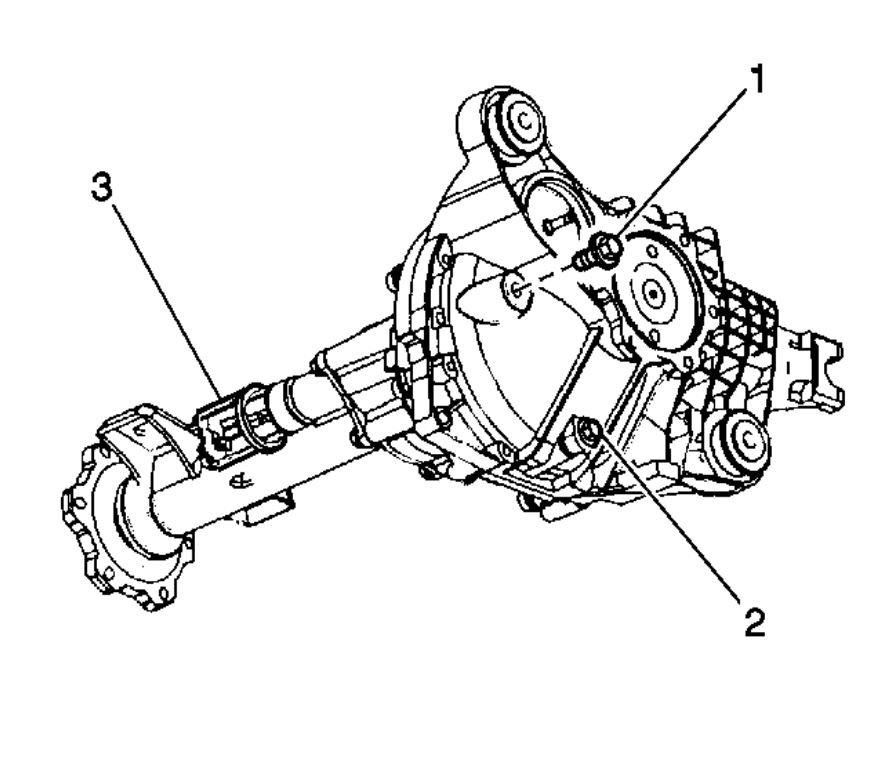 1
3
2