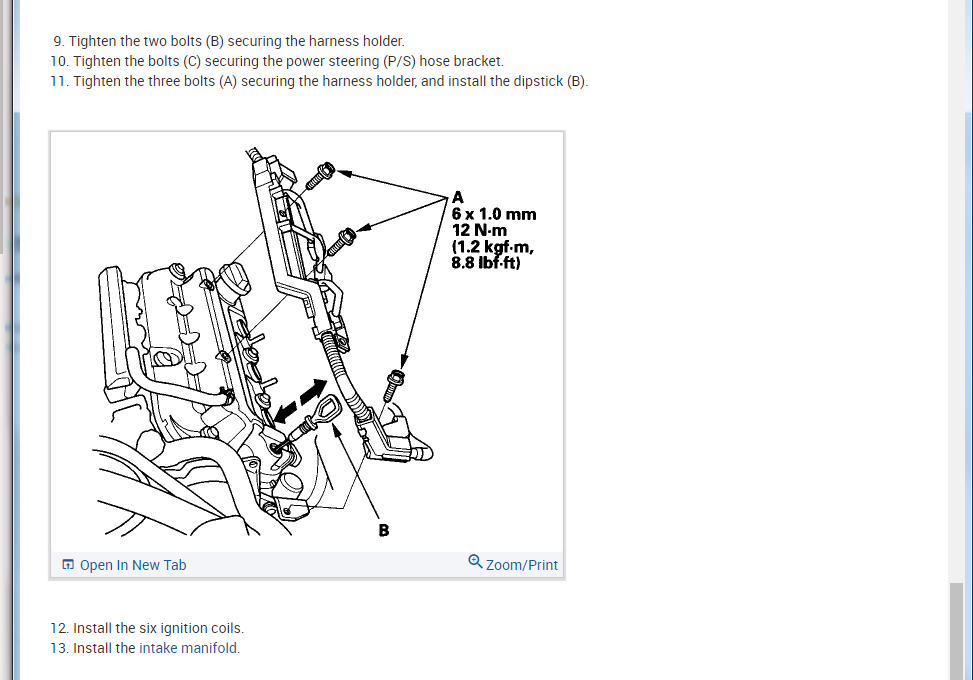 9. Tighten the two bolts (B) securing the harness holder.
10. Tighten the bolts (C) securing the power steering (P/S) hose bracket.
11. Tighten the three bolts (A) securing the harness holder, and install the dipstick (B).

A
6 x 1.0 mm
12 N·m
(1.2 kgf·m,
8.8 lbf·ft)

B

Open In New Tab

Zoom/Print

12. Install the six ignition coils.
13. Install the intake manifold.