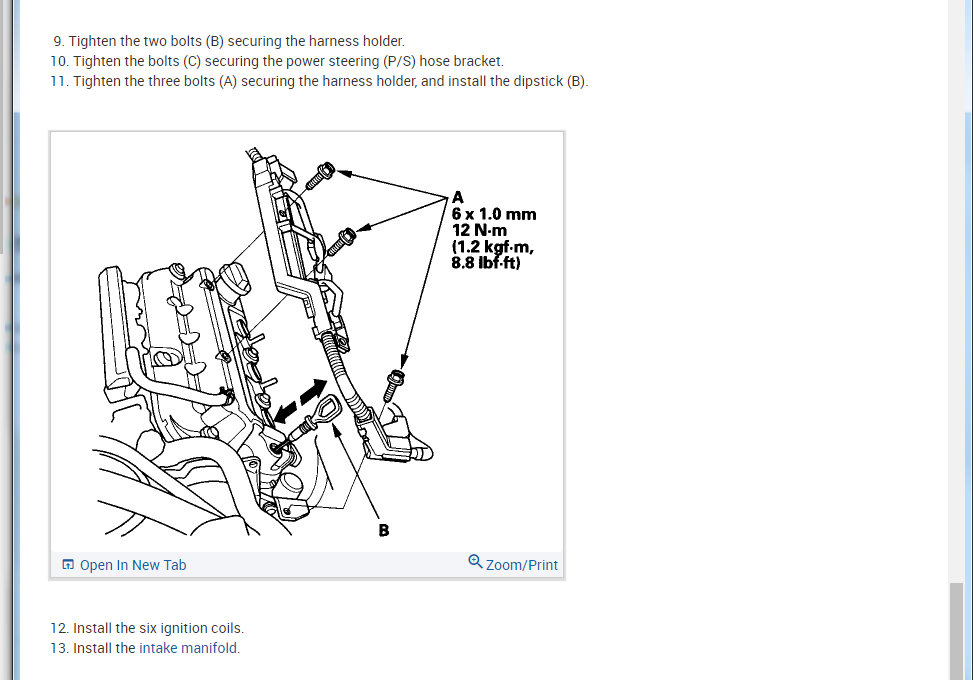 9. Tighten the two bolts (B) securing the harness holder.
10. Tighten the bolts (C) securing the power steering (P/S) hose bracket.
11. Tighten the three bolts (A) securing the harness holder, and install the dipstick (B).

A
6 x 1.0 mm
12 N·m
(1.2 kgf·m,
8.8 lbf·ft)

B

Open In New Tab

Zoom/Print

12. Install the six ignition coils.
13. Install the intake manifold.