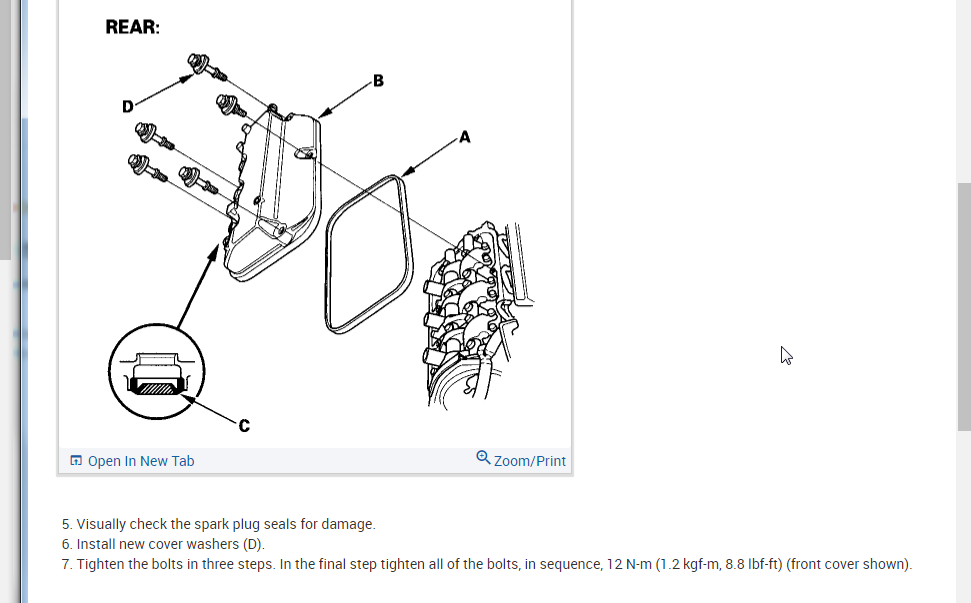 REAR:

D

B

A

C

Open In New Tab

Zoom/Print

5. Visually check the spark plug seals for damage.
6. Install new cover washers (D).
7. Tighten the bolts in three steps. In the final step tighten all of the bolts, in sequence, 12 N-m (1.2 kgf-m, 8.8 lbf-ft) (front cover shown).