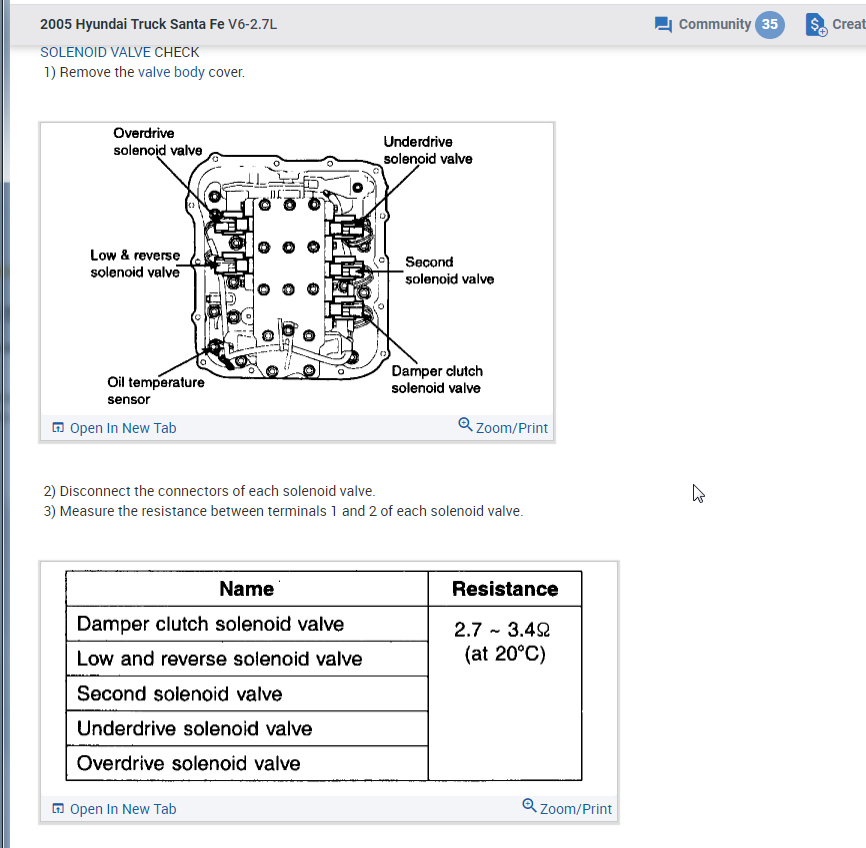 2005 Hyundai Truck Santa Fe V6-2.7L

Community 35

Creat

SOLENOID VALVE CHECK

1) Remove the valve body cover.

Overdrive solenoid valve

Underdrive solenoid valve

Low & reverse solenoid valve

Second solenoid valve

Oil temperature sensor

Damper clutch solenoid valve

Open In New Tab

Zoom/Print

2) Disconnect the connectors of each solenoid valve.
3) Measure the resistance between terminals 1 and 2 of each solenoid valve.

| Name | Resistance |
|---|---|
| Damper clutch solenoid valve | 2.7 ~ 3.4Ω (at 20°C) |
| Low and reverse solenoid valve | |
| Second solenoid valve | |
| Underdrive solenoid valve | |
| Overdrive solenoid valve | |

Open In New Tab

Zoom/Print