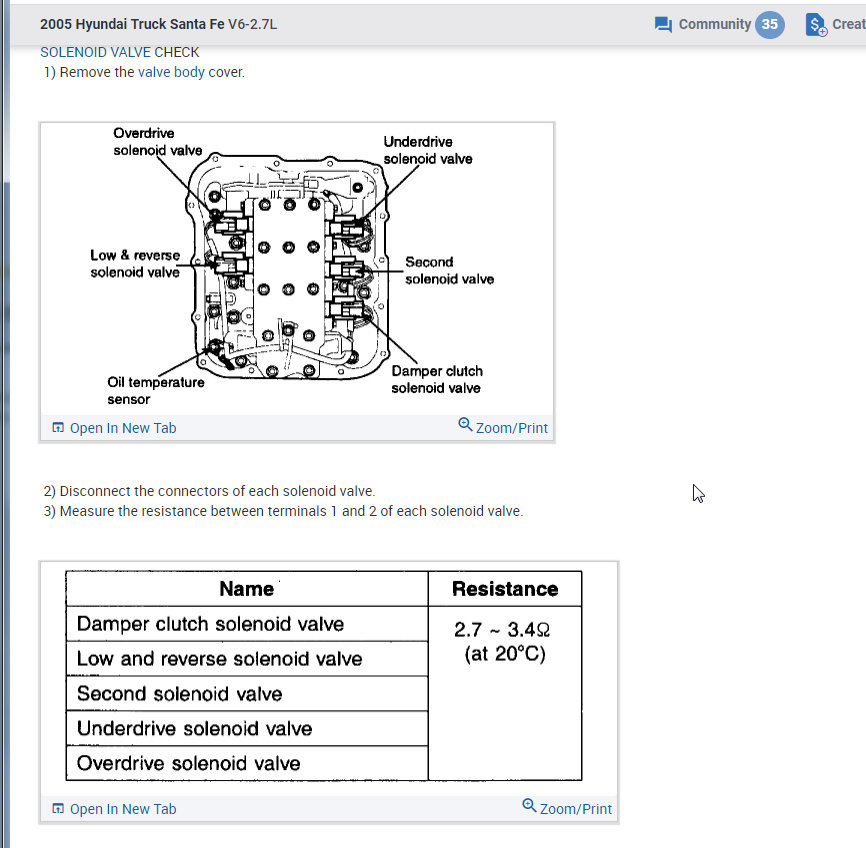 2005 Hyundai Truck Santa Fe V6-2.7L

Community 35

Creat

SOLENOID VALVE CHECK

1) Remove the valve body cover.

Overdrive solenoid valve

Underdrive solenoid valve

Low & reverse solenoid valve

Second solenoid valve

Oil temperature sensor

Damper clutch solenoid valve

Open In New Tab

Zoom/Print

2) Disconnect the connectors of each solenoid valve.

3) Measure the resistance between terminals 1 and 2 of each solenoid valve.

| Name | Resistance |
|---|---|
| Damper clutch solenoid valve | 2.7 ~ 3.4Ω (at 20°C) |
| Low and reverse solenoid valve | |
| Second solenoid valve | |
| Underdrive solenoid valve | |
| Overdrive solenoid valve | |

Open In New Tab

Zoom/Print