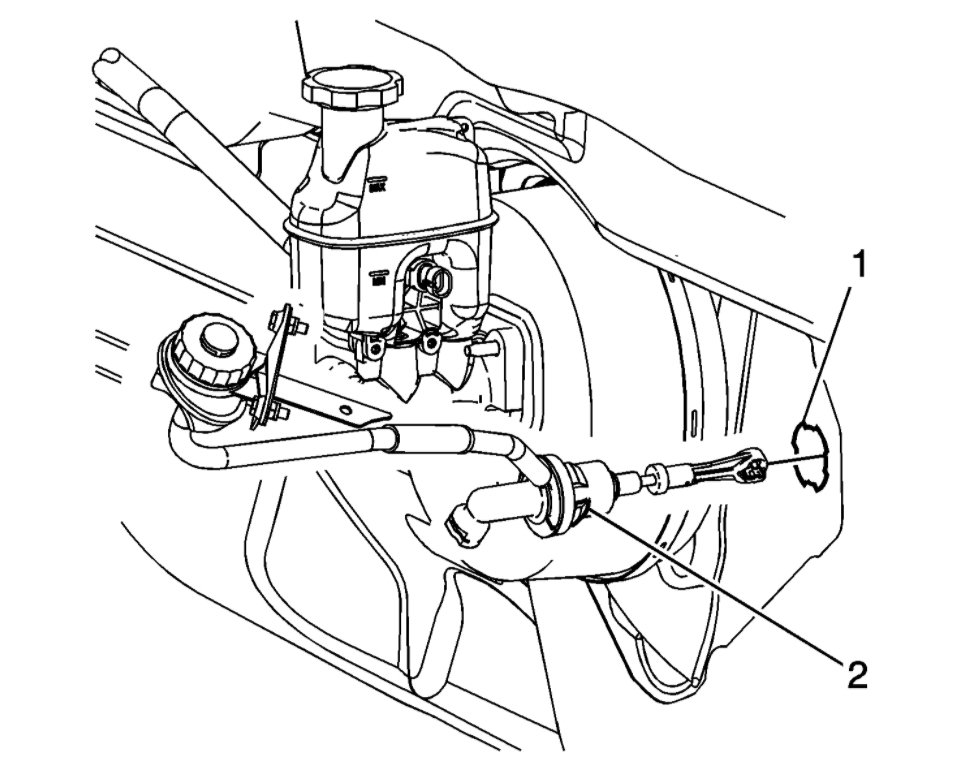 1

2