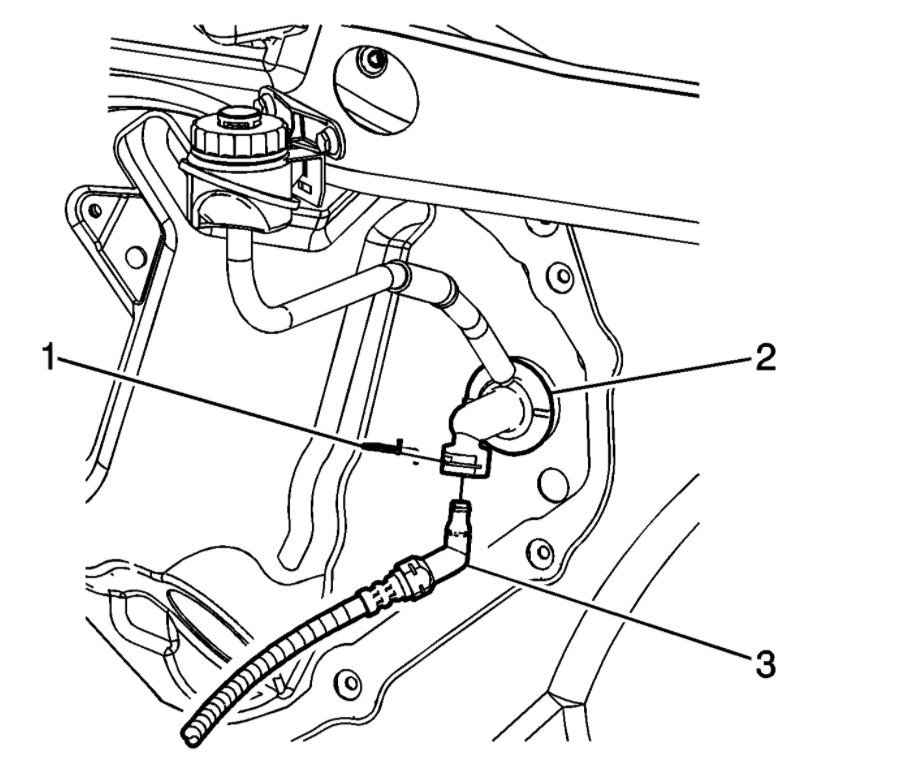 1
2
3