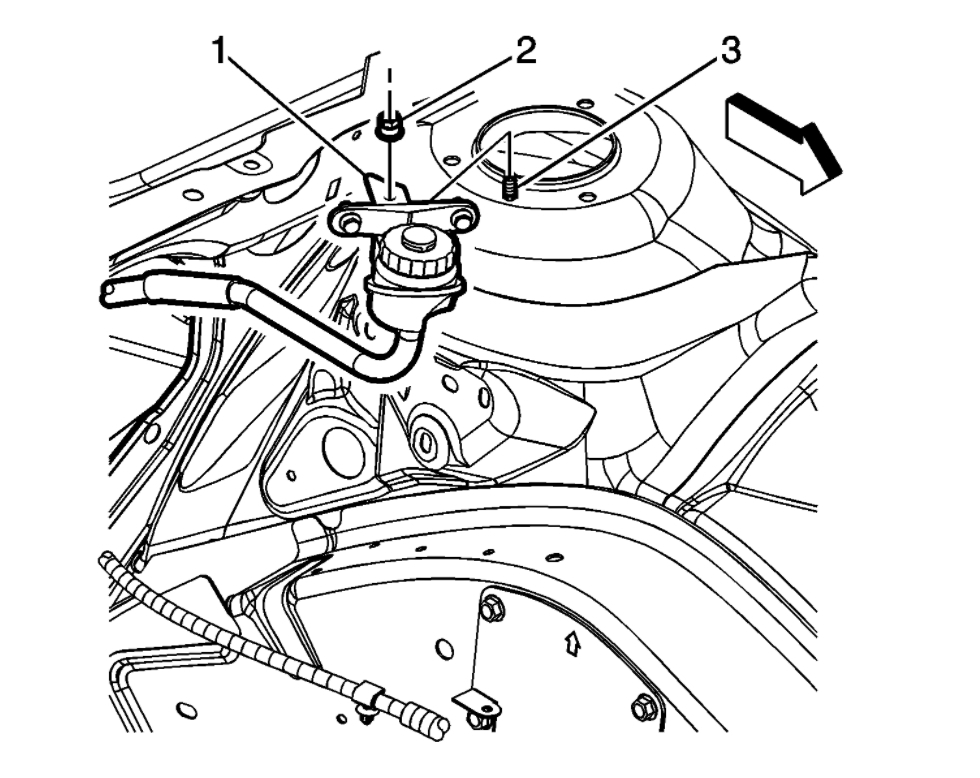 1
2
3