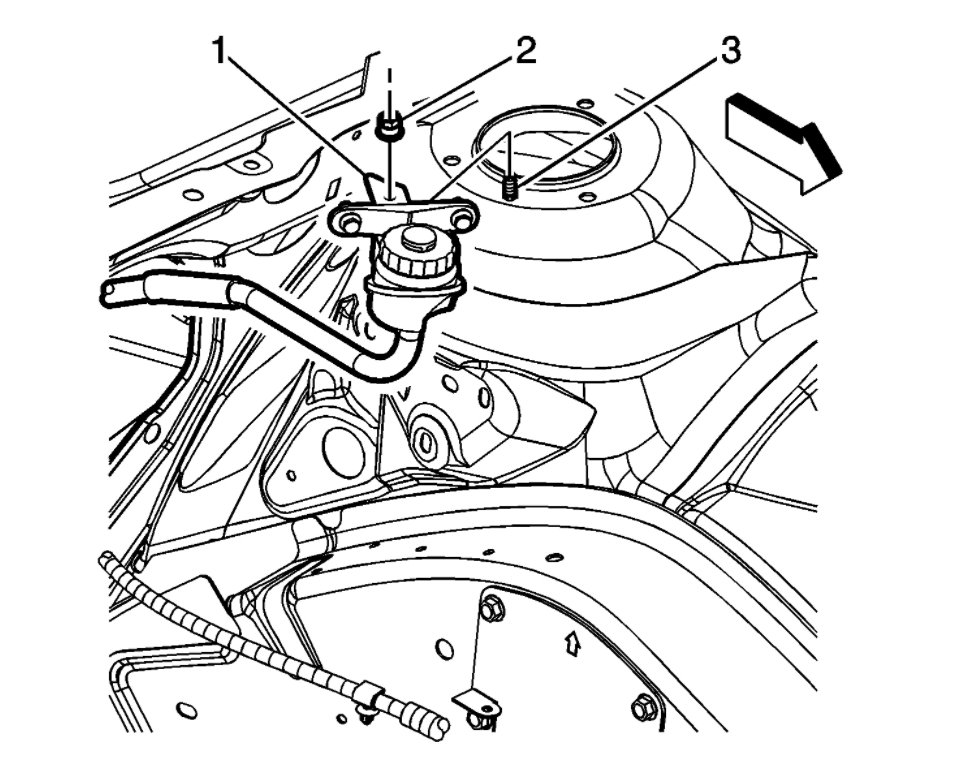 1
2
3