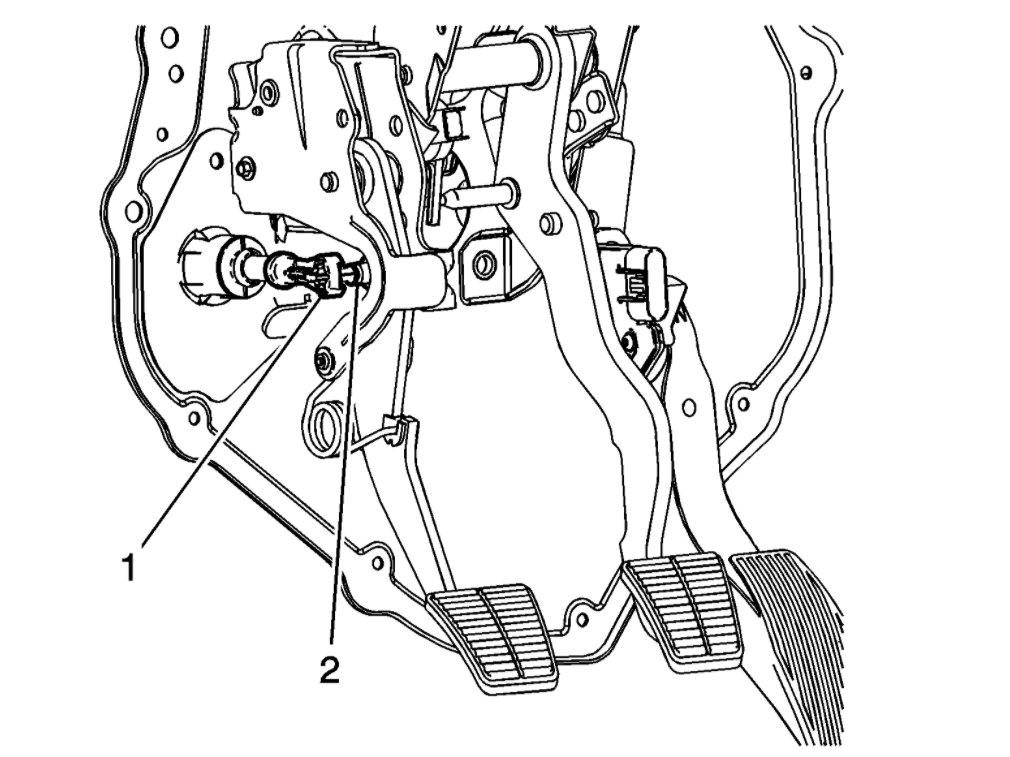 1
2