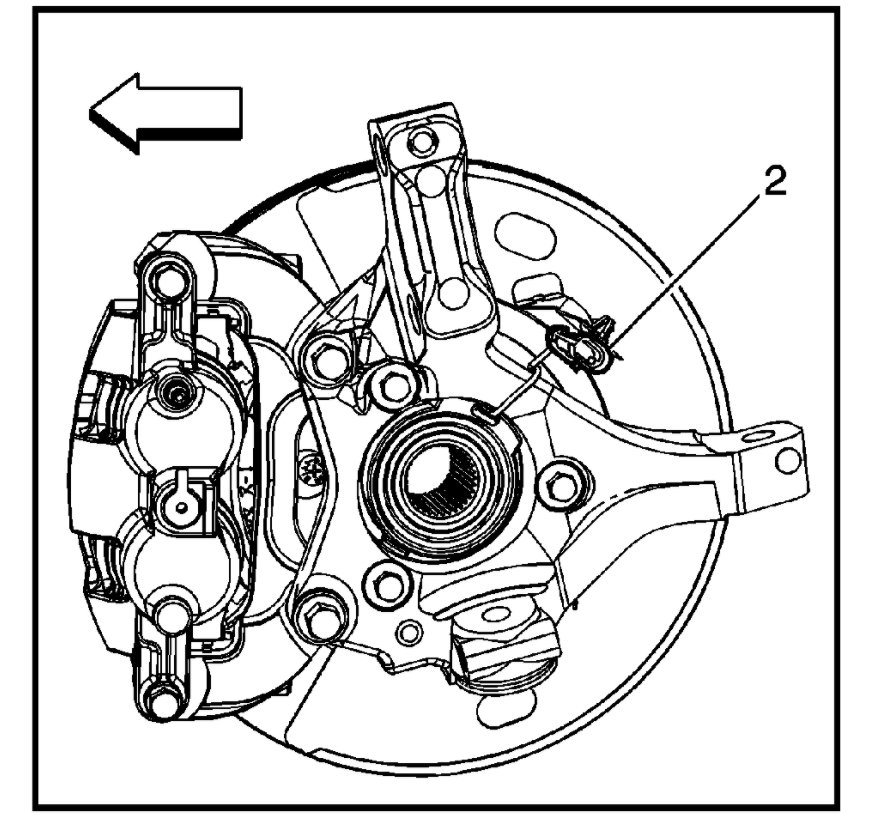 2