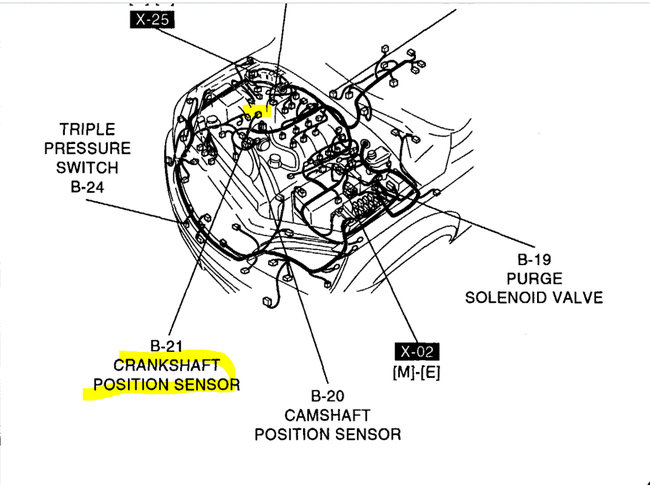 X-25

TRIPLE PRESSURE SWITCH B-24

B-19 PURGE SOLENOID VALVE

B-21 CRANKSHAFT POSITION SENSOR

X-02 [M]-[E]

B-20 CAMSHAFT POSITION SENSOR