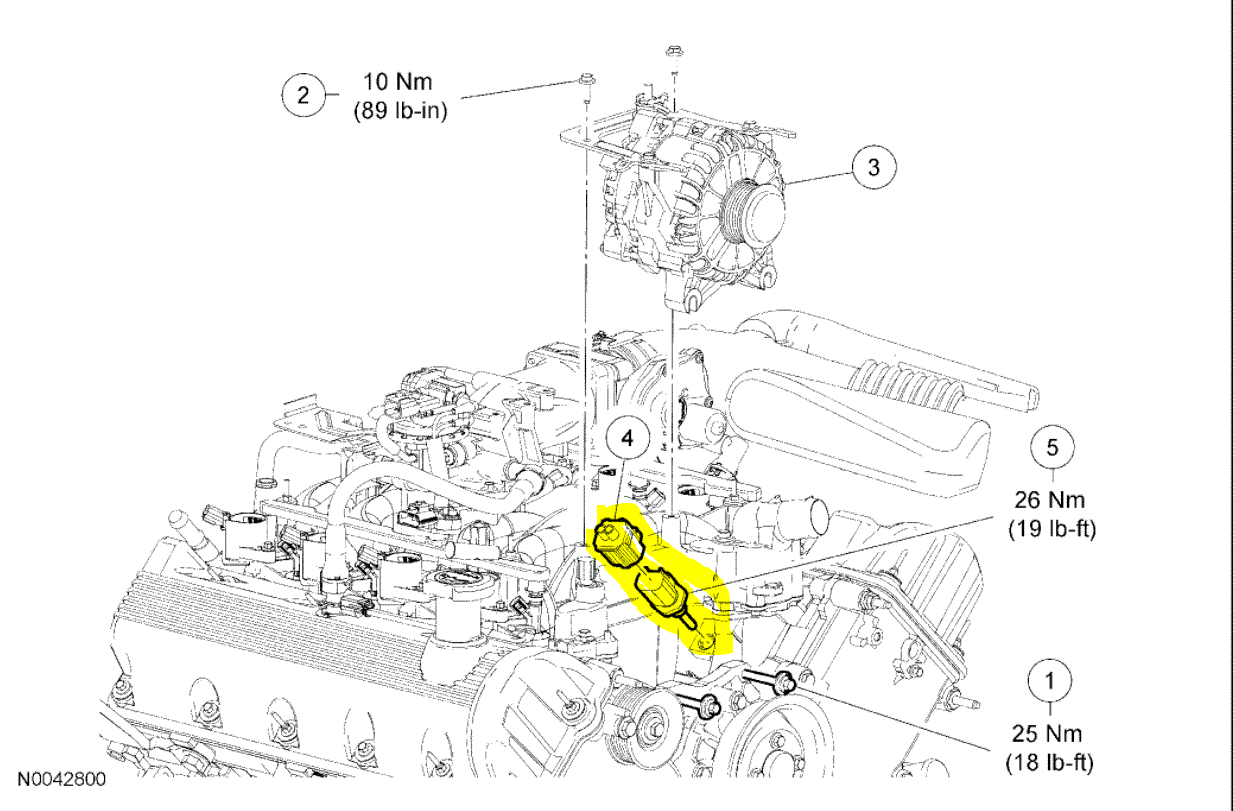 2
10 Nm
(89 lb-in)

3

4

5
26 Nm
(19 lb-ft)

1
25 Nm
(18 lb-ft)

N0042800