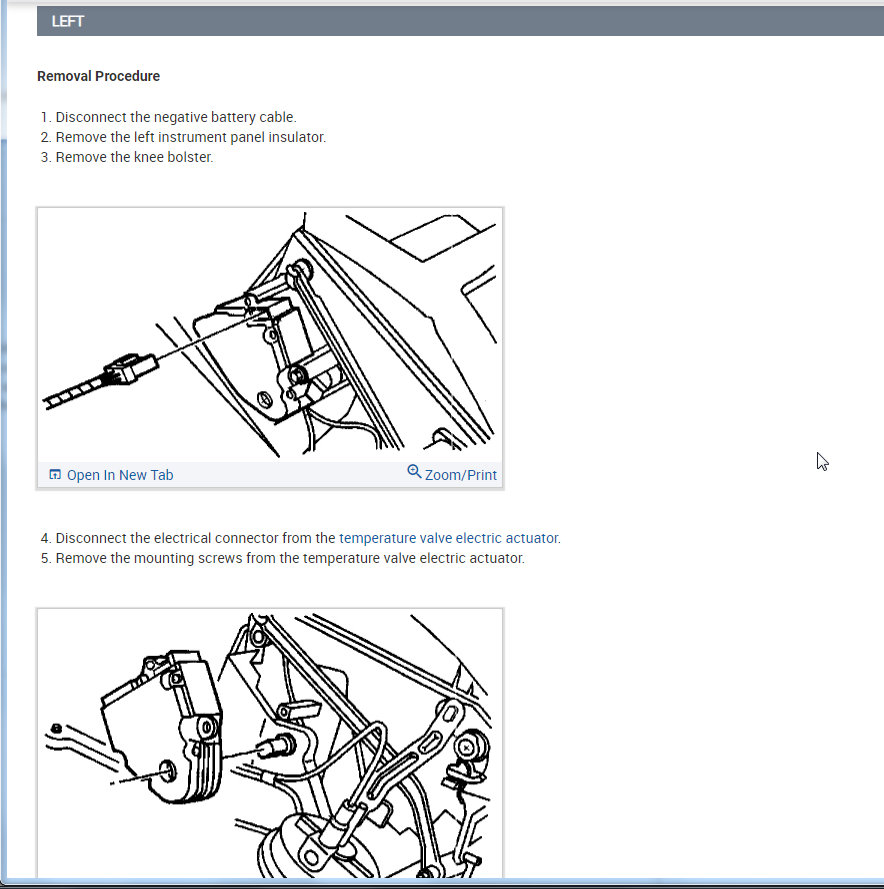 LEFT

Removal Procedure

1. Disconnect the negative battery cable.
2. Remove the left instrument panel insulator.
3. Remove the knee bolster.

Open In New Tab
Zoom/Print

4. Disconnect the electrical connector from the temperature valve electric actuator.
5. Remove the mounting screws from the temperature valve electric actuator.