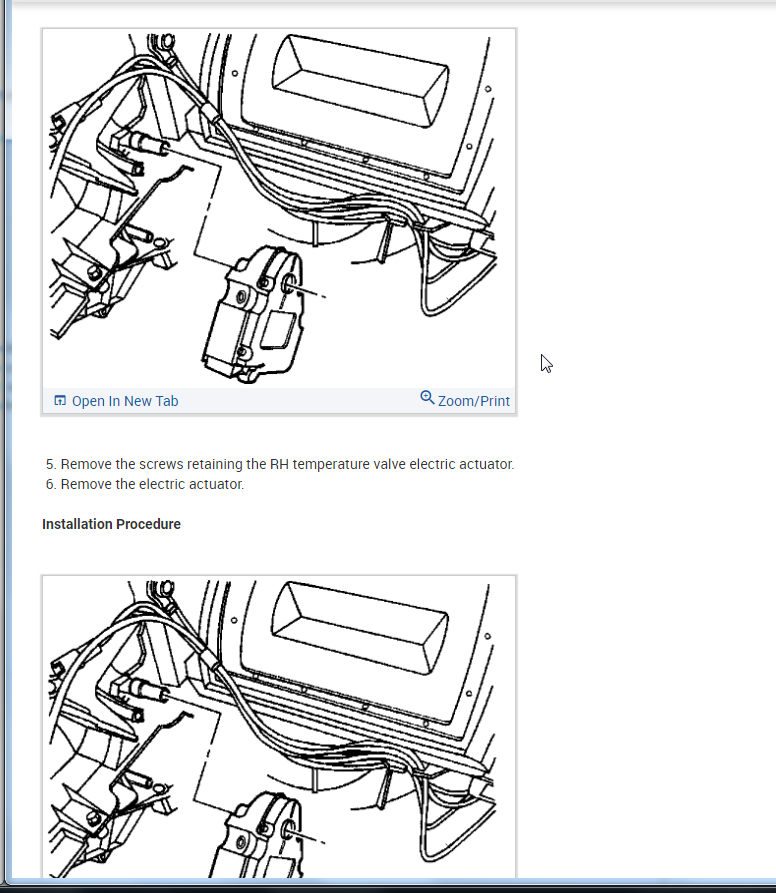 Open In New Tab
Zoom/Print

5. Remove the screws retaining the RH temperature valve electric actuator.
6. Remove the electric actuator.

Installation Procedure