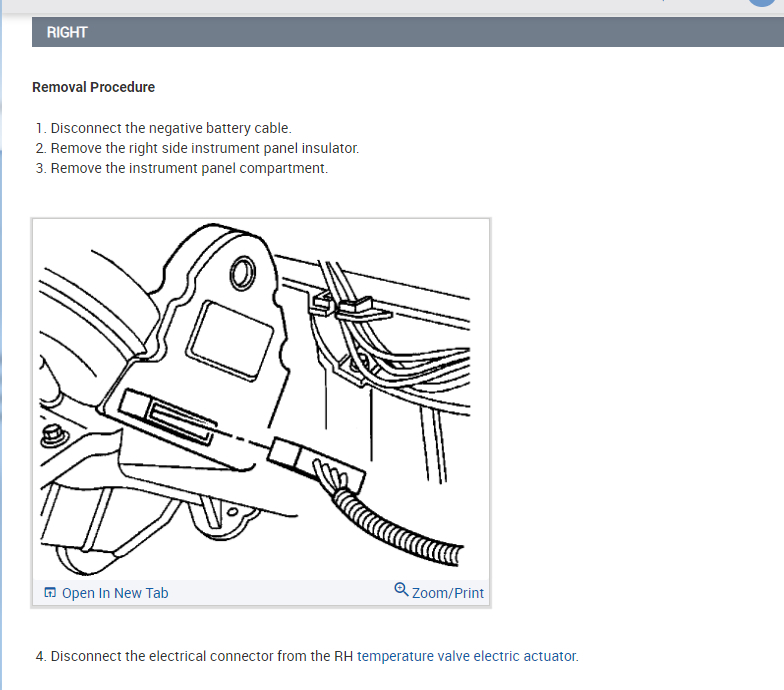 RIGHT

Removal Procedure

1. Disconnect the negative battery cable.
2. Remove the right side instrument panel insulator.
3. Remove the instrument panel compartment.

Open In New Tab
Zoom/Print

4. Disconnect the electrical connector from the RH temperature valve electric actuator.