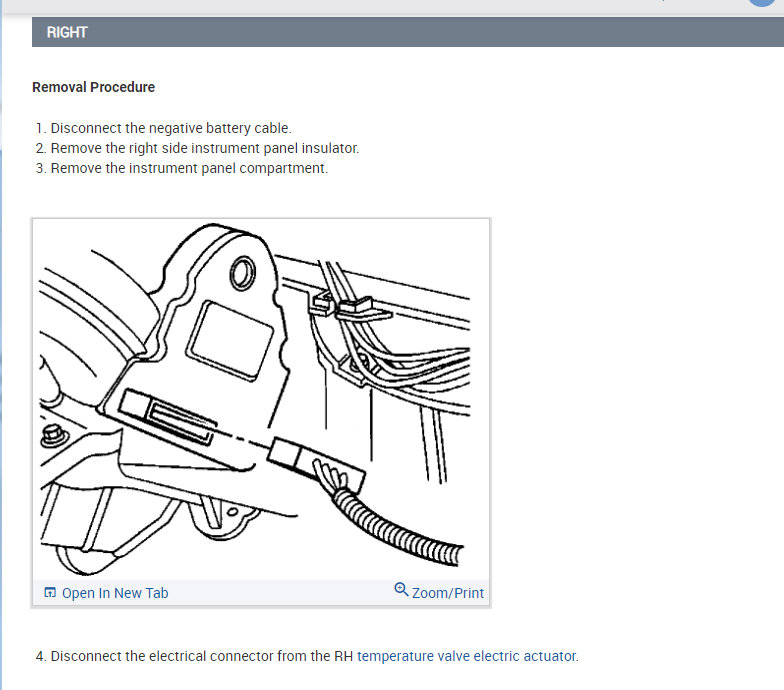 RIGHT

Removal Procedure

1. Disconnect the negative battery cable.
2. Remove the right side instrument panel insulator.
3. Remove the instrument panel compartment.

Open In New Tab

Zoom/Print

4. Disconnect the electrical connector from the RH temperature valve electric actuator.