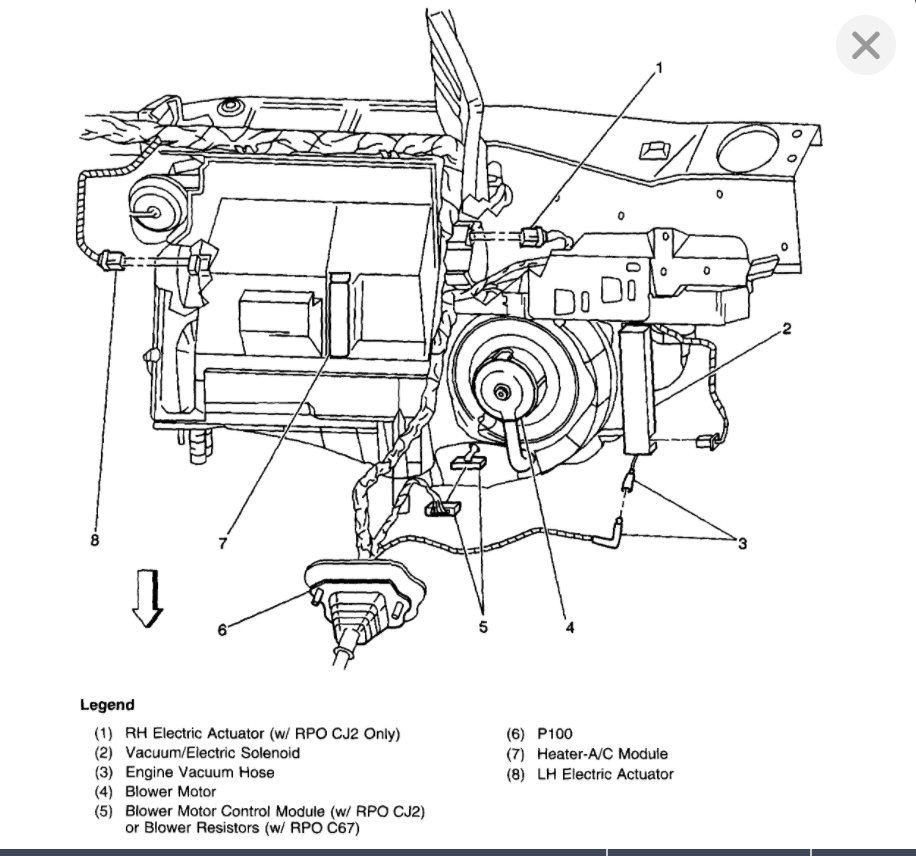 1
2
3
4
5
6
7
8

Legend

(1) RH Electric Actuator (w/ RPO CJ2 Only)
(2) Vacuum/Electric Solenoid
(3) Engine Vacuum Hose
(4) Blower Motor
(5) Blower Motor Control Module (w/ RPO CJ2) or Blower Resistors (w/ RPO C67)

(6) P100
(7) Heater-A/C Module
(8) LH Electric Actuator