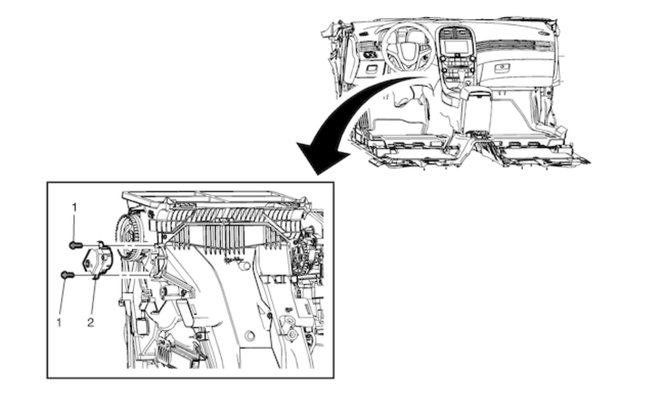 1

1 2