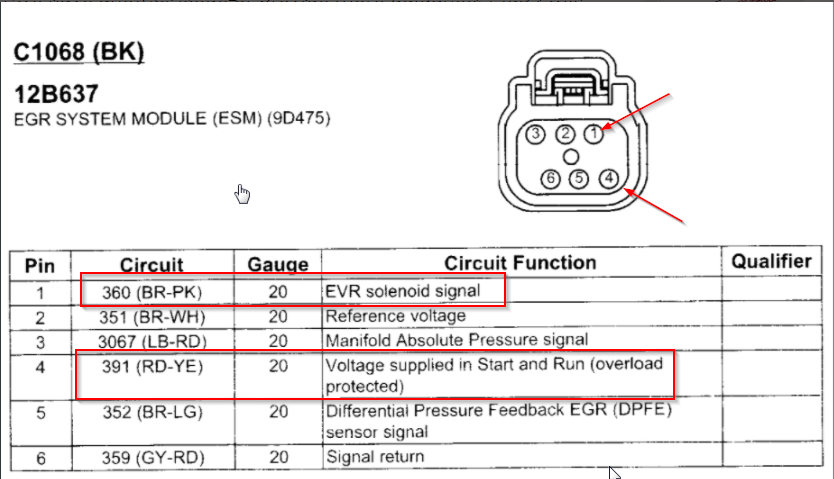 C1068 (BK)

12B637
EGR SYSTEM MODULE (ESM) (9D475)

3 2 1
6 5 4

| Pin | Circuit | Gauge | Circuit Function | Qualifier |
|---|---|---|---|---|
| 1 | 360 (BR-PK) | 20 | EVR solenoid signal | |
| 2 | 351 (BR-WH) | 20 | Reference voltage | |
| 3 | 3067 (LB-RD) | 20 | Manifold Absolute Pressure signal | |
| 4 | 391 (RD-YE) | 20 | Voltage supplied in Start and Run (overload protected) | |
| 5 | 352 (BR-LG) | 20 | Differential Pressure Feedback EGR (DPFE) sensor signal | |
| 6 | 359 (GY-RD) | 20 | Signal return | |