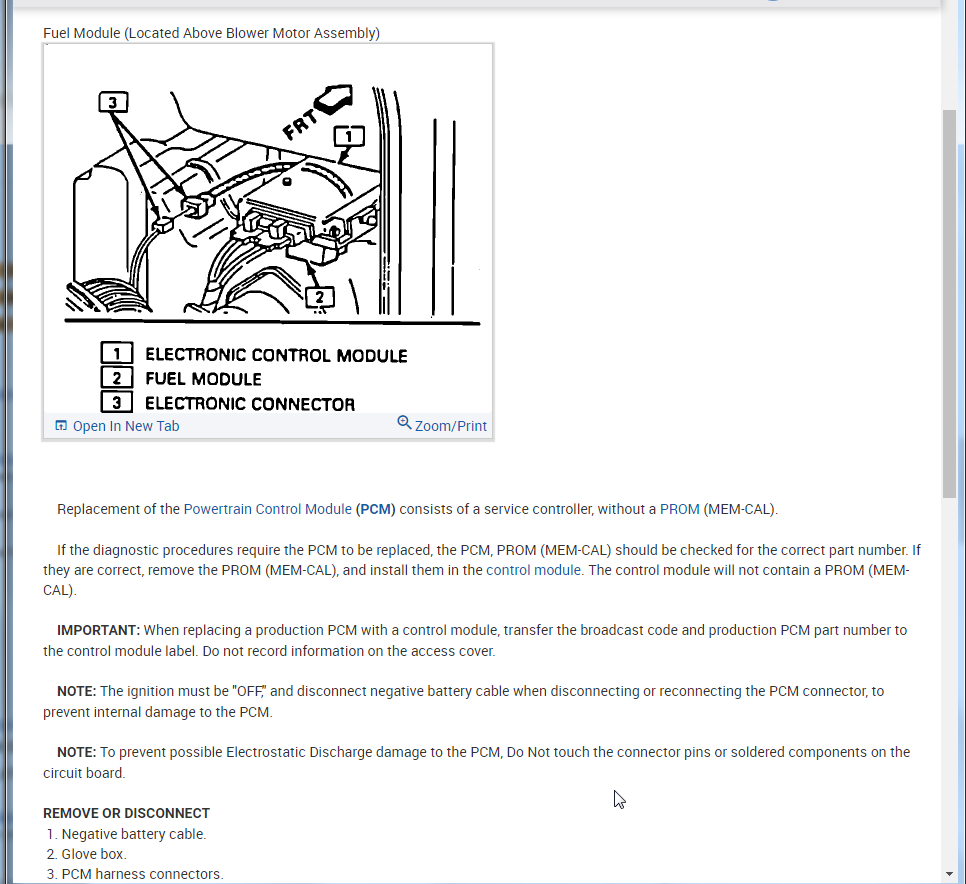 Fuel Module (Located Above Blower Motor Assembly)

3
FRT
1
2

1 ELECTRONIC CONTROL MODULE
2 FUEL MODULE
3 ELECTRONIC CONNECTOR

Open In New Tab
Zoom/Print

Replacement of the Powertrain Control Module (PCM) consists of a service controller, without a PROM (MEM-CAL).

If the diagnostic procedures require the PCM to be replaced, the PCM, PROM (MEM-CAL) should be checked for the correct part number. If they are correct, remove the PROM (MEM-CAL), and install them in the control module. The control module will not contain a PROM (MEM-CAL).

IMPORTANT: When replacing a production PCM with a control module, transfer the broadcast code and production PCM part number to the control module label. Do not record information on the access cover.

NOTE: The ignition must be "OFF," and disconnect negative battery cable when disconnecting or reconnecting the PCM connector, to prevent internal damage to the PCM.

NOTE: To prevent possible Electrostatic Discharge damage to the PCM, Do Not touch the connector pins or soldered components on the circuit board.

REMOVE OR DISCONNECT
1. Negative battery cable.
2. Glove box.
3. PCM harness connectors.