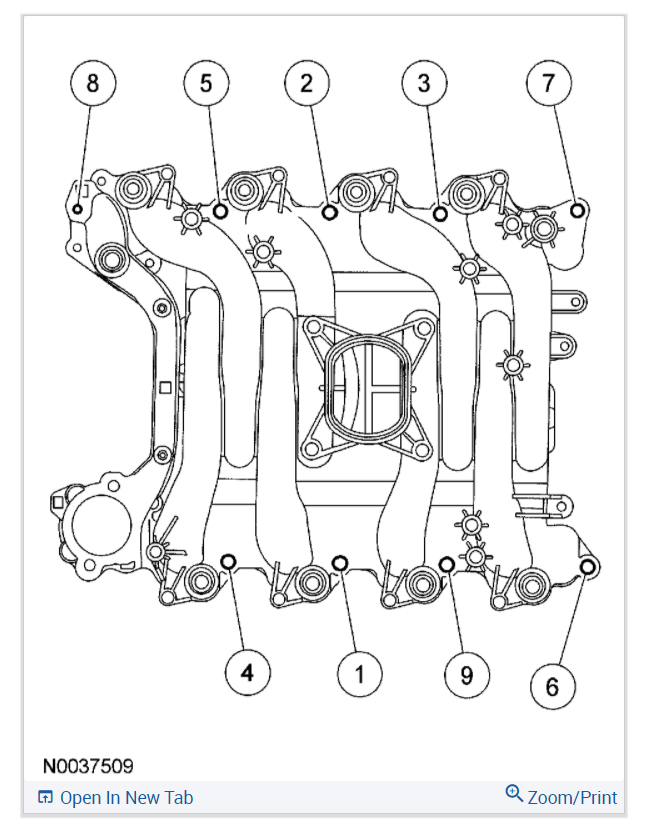 8
5
2
3
7
4
1
9
6
N0037509
Open In New Tab
Zoom/Print