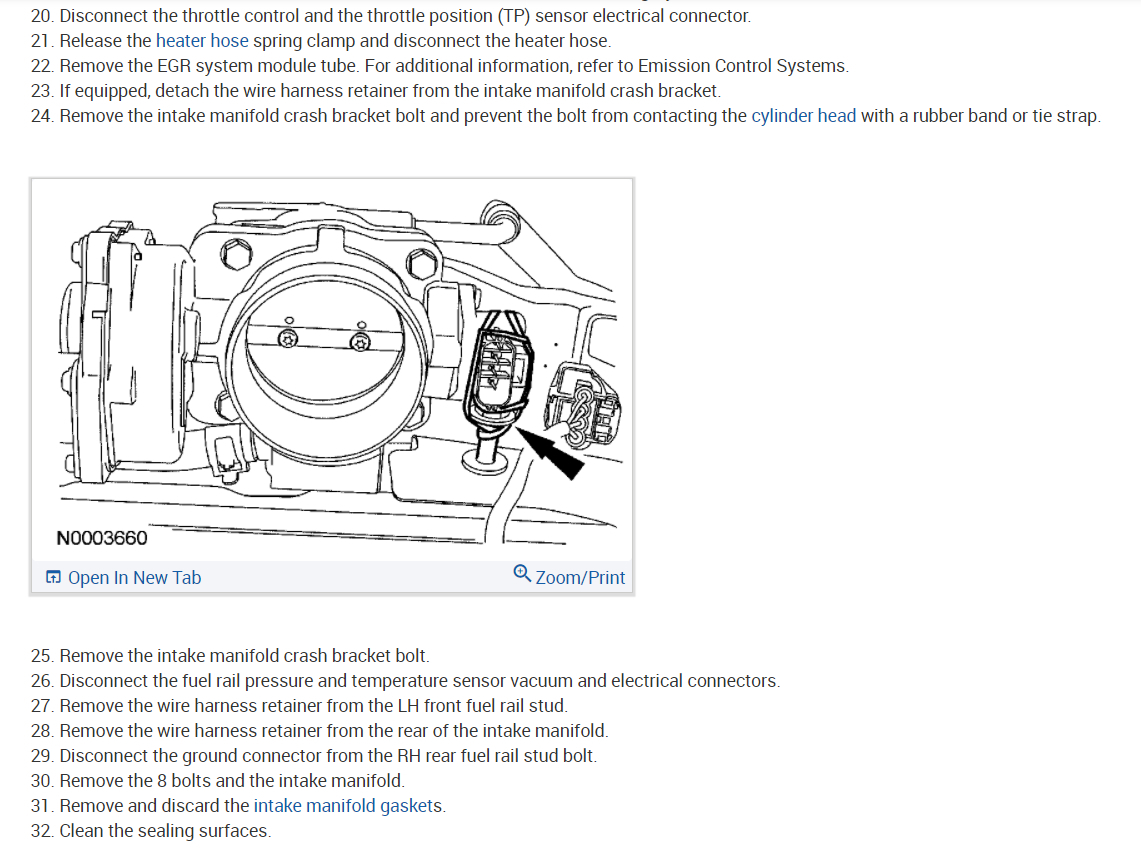 20. Disconnect the throttle control and the throttle position (TP) sensor electrical connector.
21. Release the heater hose spring clamp and disconnect the heater hose.
22. Remove the EGR system module tube. For additional information, refer to Emission Control Systems.
23. If equipped, detach the wire harness retainer from the intake manifold crash bracket.
24. Remove the intake manifold crash bracket bolt and prevent the bolt from contacting the cylinder head with a rubber band or tie strap.

N0003660

Open In New Tab
Zoom/Print

25. Remove the intake manifold crash bracket bolt.
26. Disconnect the fuel rail pressure and temperature sensor vacuum and electrical connectors.
27. Remove the wire harness retainer from the LH front fuel rail stud.
28. Remove the wire harness retainer from the rear of the intake manifold.
29. Disconnect the ground connector from the RH rear fuel rail stud bolt.
30. Remove the 8 bolts and the intake manifold.
31. Remove and discard the intake manifold gaskets.
32. Clean the sealing surfaces.