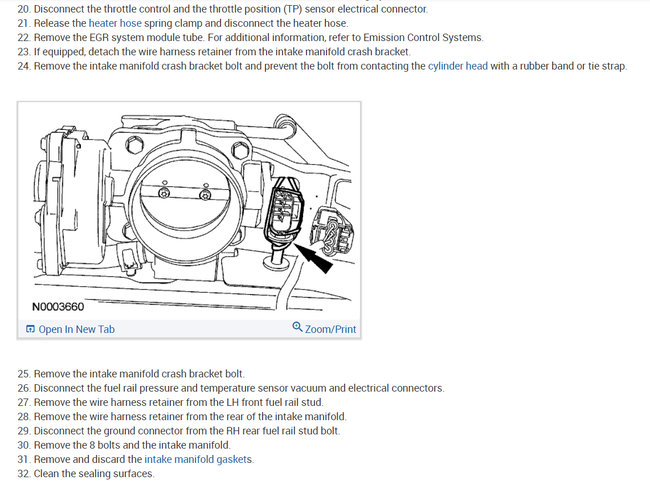 20. Disconnect the throttle control and the throttle position (TP) sensor electrical connector.
21. Release the heater hose spring clamp and disconnect the heater hose.
22. Remove the EGR system module tube. For additional information, refer to Emission Control Systems.
23. If equipped, detach the wire harness retainer from the intake manifold crash bracket.
24. Remove the intake manifold crash bracket bolt and prevent the bolt from contacting the cylinder head with a rubber band or tie strap.

N0003660

Open In New Tab
Zoom/Print

25. Remove the intake manifold crash bracket bolt.
26. Disconnect the fuel rail pressure and temperature sensor vacuum and electrical connectors.
27. Remove the wire harness retainer from the LH front fuel rail stud.
28. Remove the wire harness retainer from the rear of the intake manifold.
29. Disconnect the ground connector from the RH rear fuel rail stud bolt.
30. Remove the 8 bolts and the intake manifold.
31. Remove and discard the intake manifold gaskets.
32. Clean the sealing surfaces.